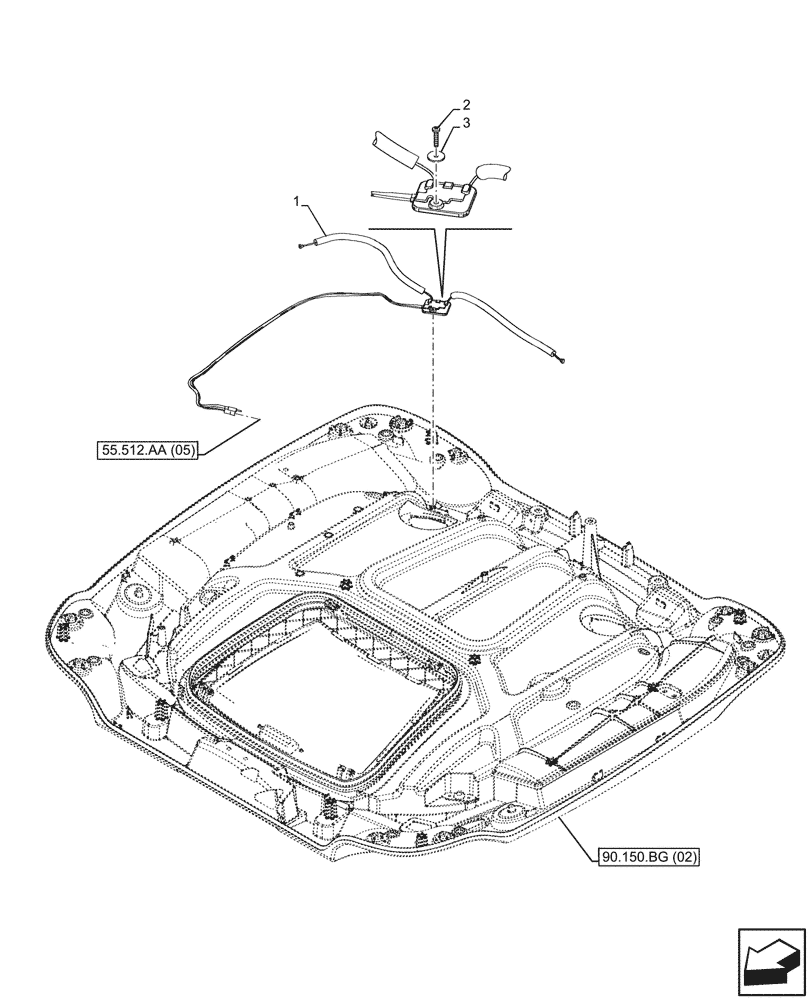 2
3
1
55.512.AA (05)
90.150.BG (02)