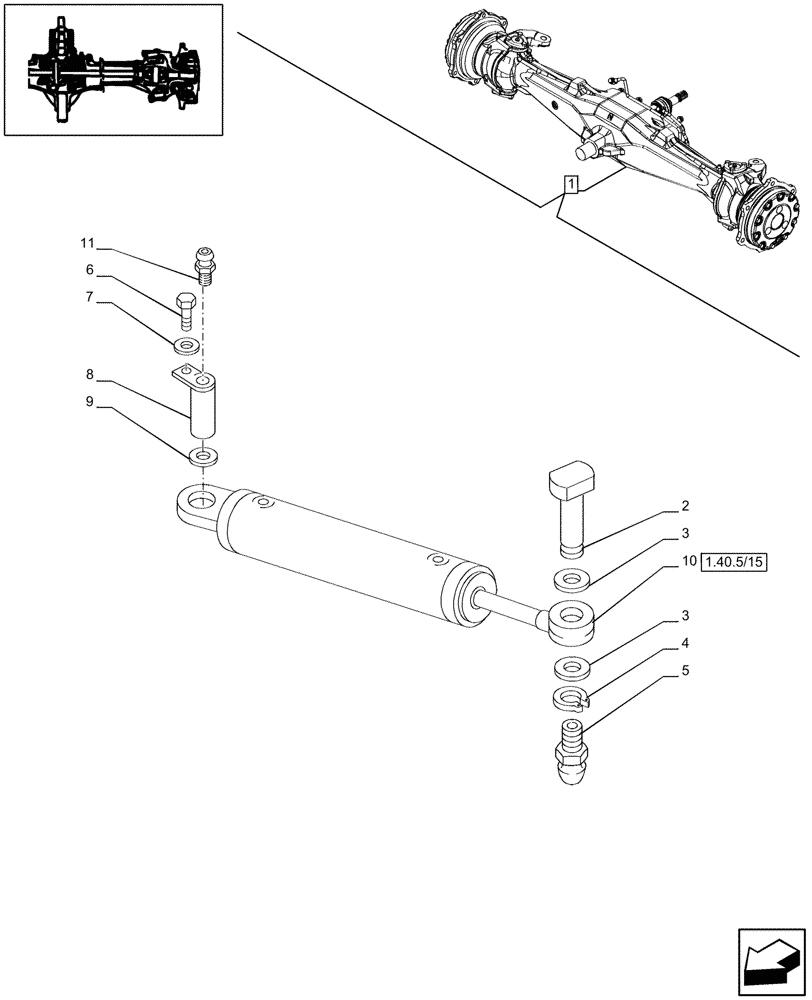 1
11
6
7
8
9
2
3
10 1.40.5/15
3
4
5