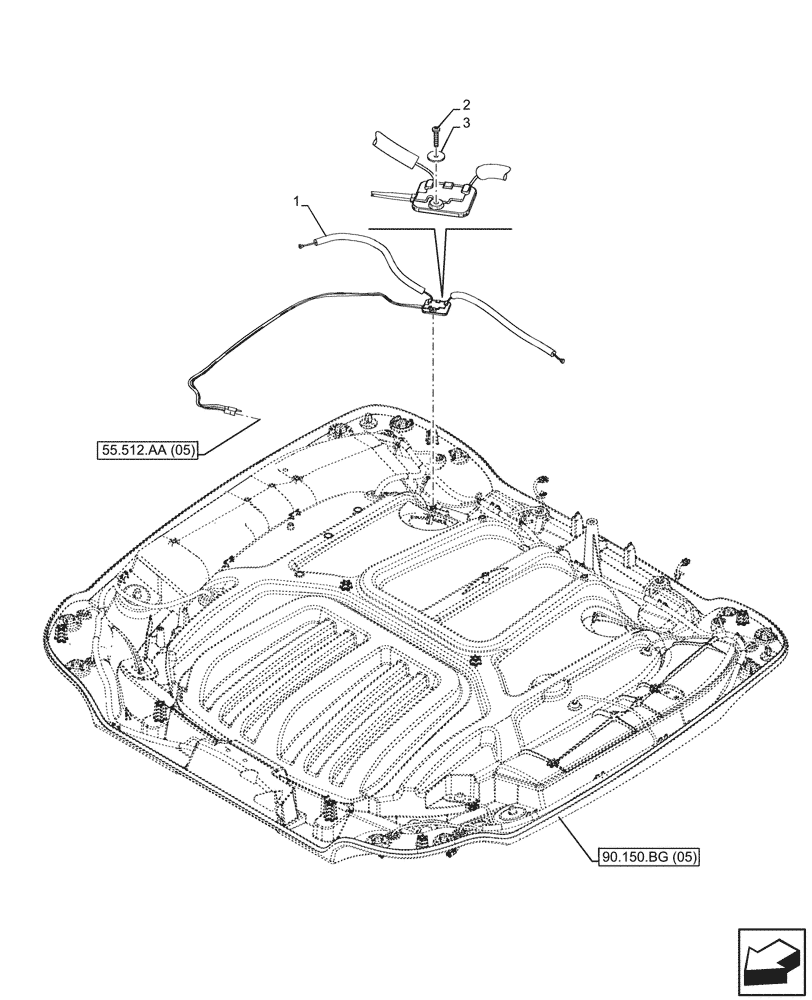 2
3
1
55.512.AA (05)
90.150.BG (05)