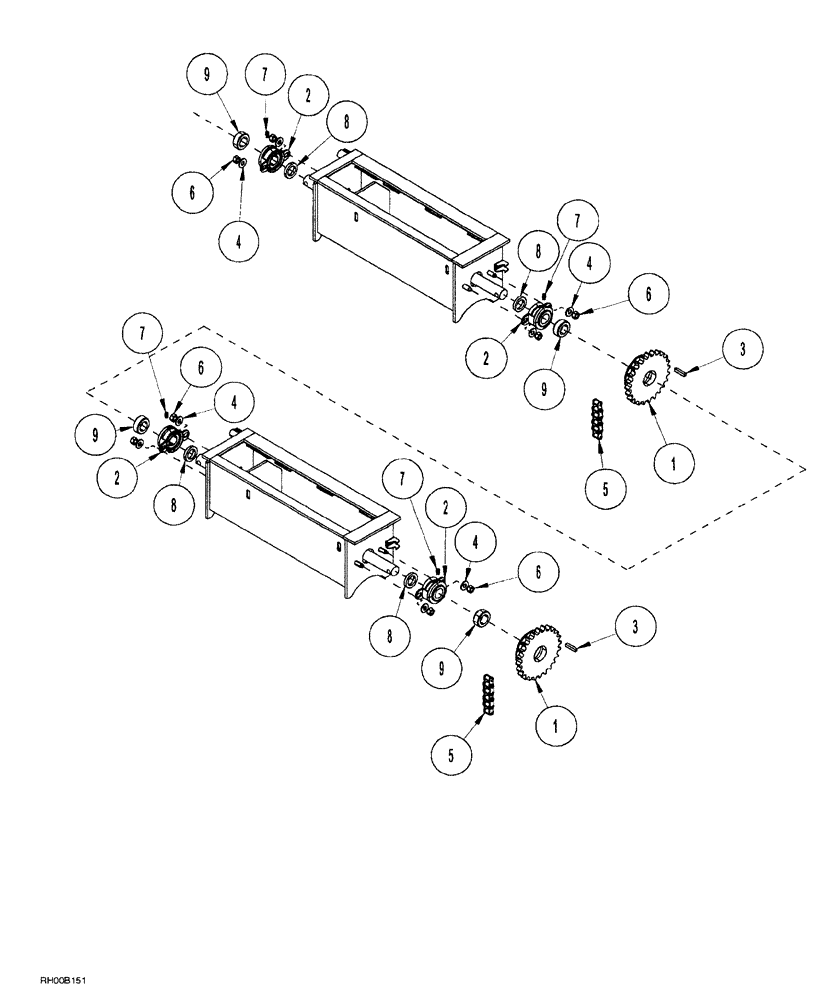 9
7
2
8
6
4
7
8
4
6
2
9
3
1
5
7
6
4
9
2
8
7
2
4
6
8
9
3
1
5
RH00B151