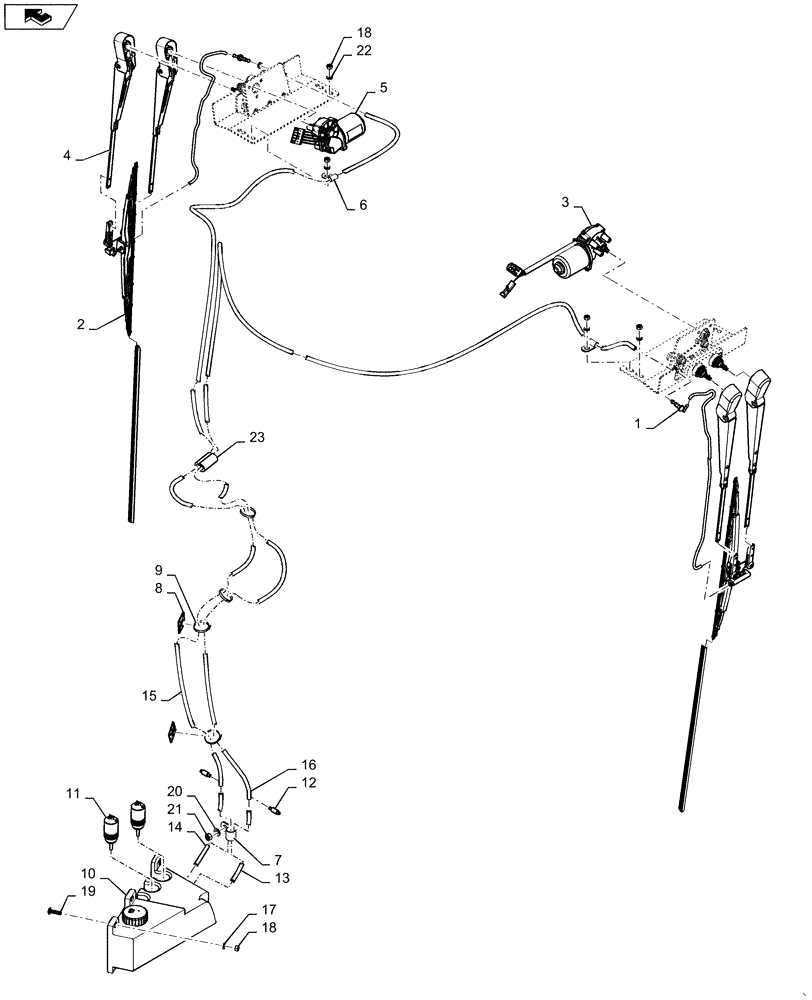 18
22
5
4
6
3
2
1
23
9
8
15
16
12
11
20
21
14
7
13
10
19
17
18