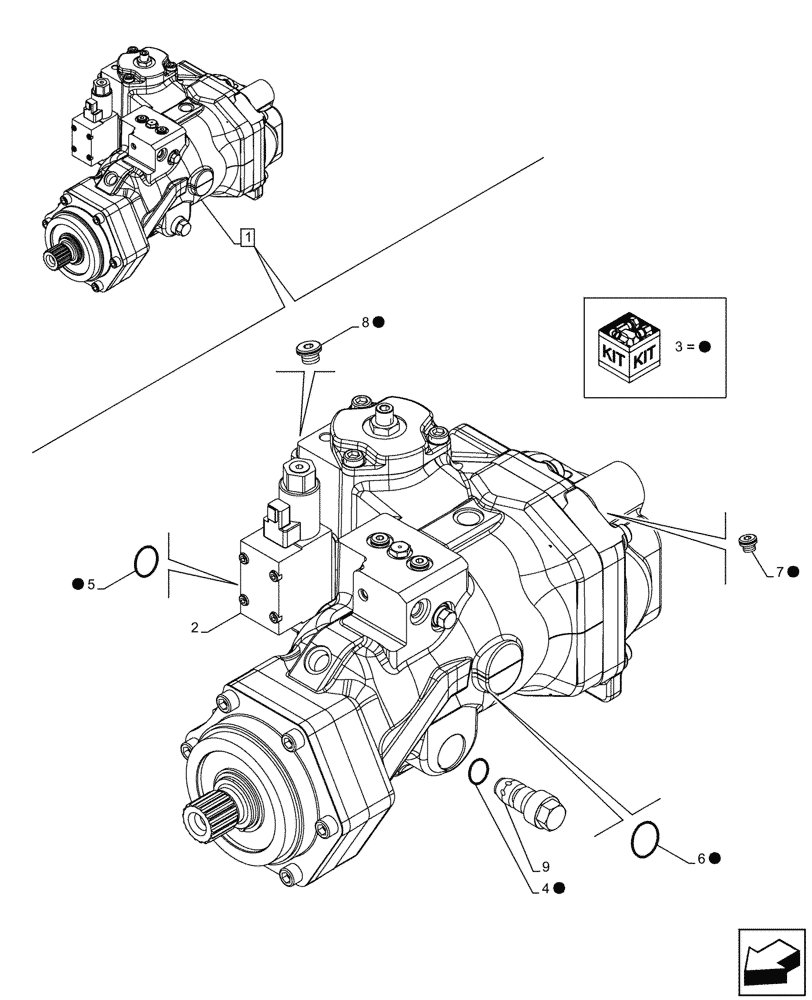 1

8 ●

KIT KIT 3 = ●

● 5

2

7 ●

9

4 ●

6 ●