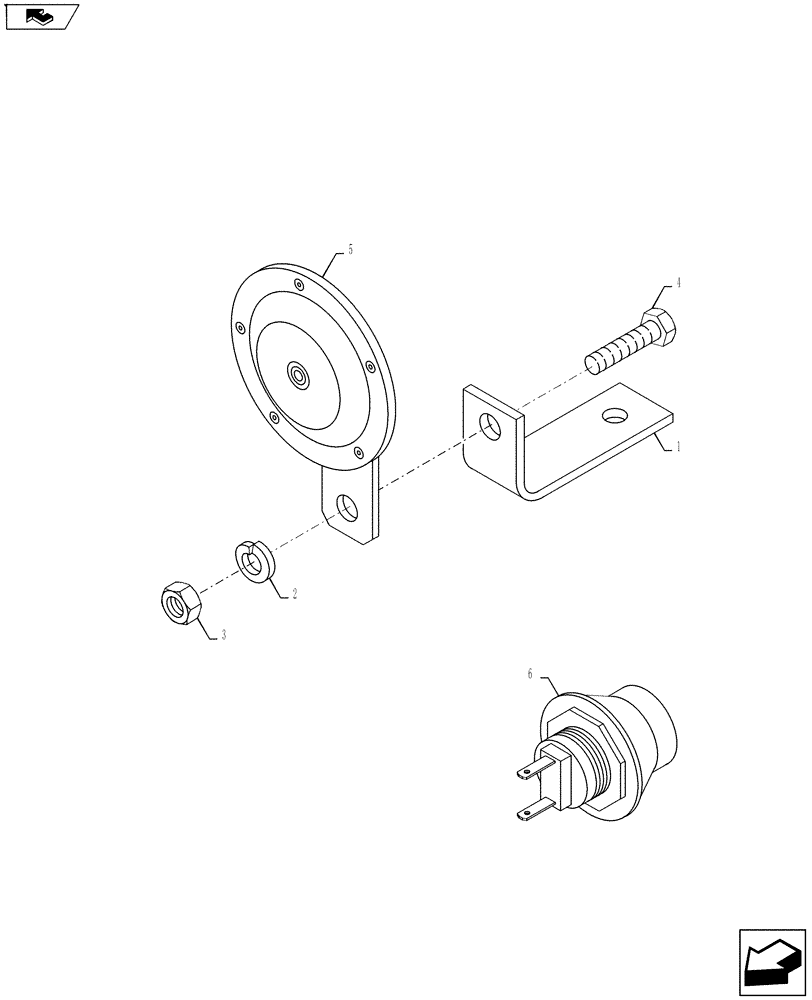 5

4

1

2

3

6