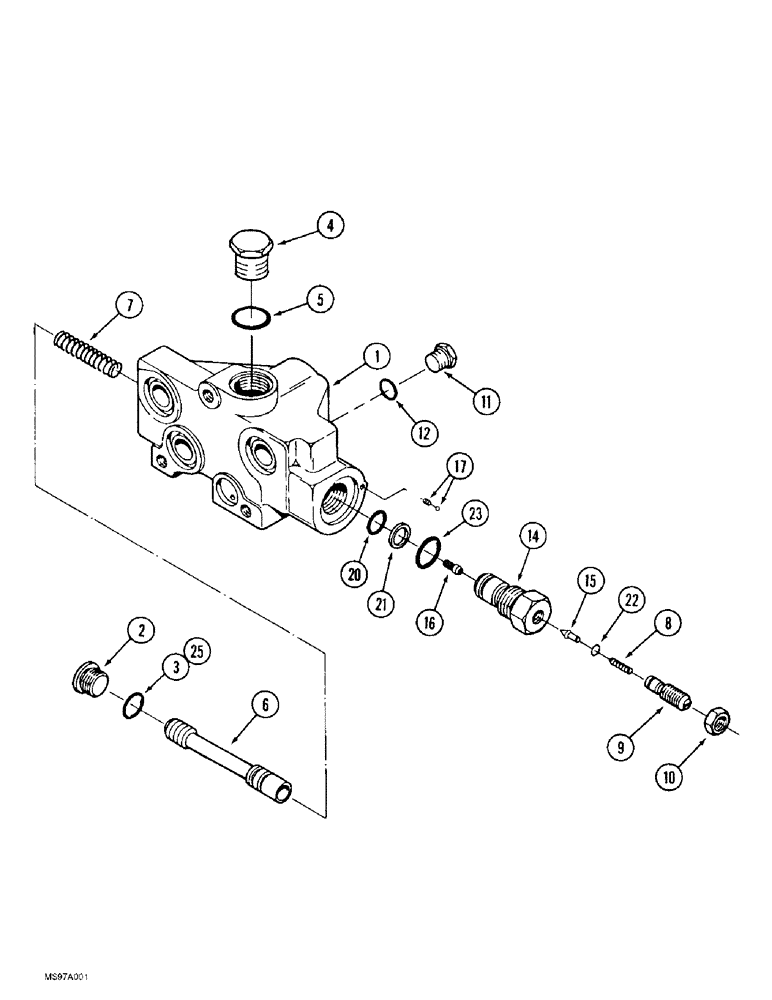 4
7
5
1
11
12
17
23
14
20
21
16
15
22
8
2
3
25
6
9
10
MS97A001