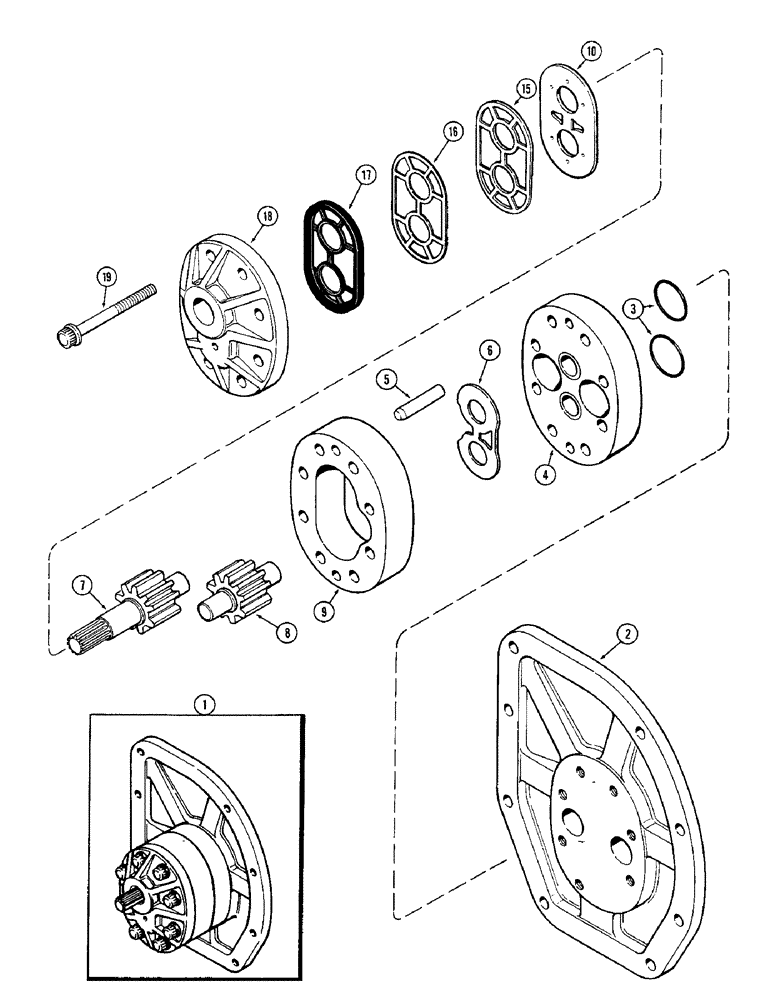 10
15
16
17
18
19
3
6
5
4
9
7
8
2
1