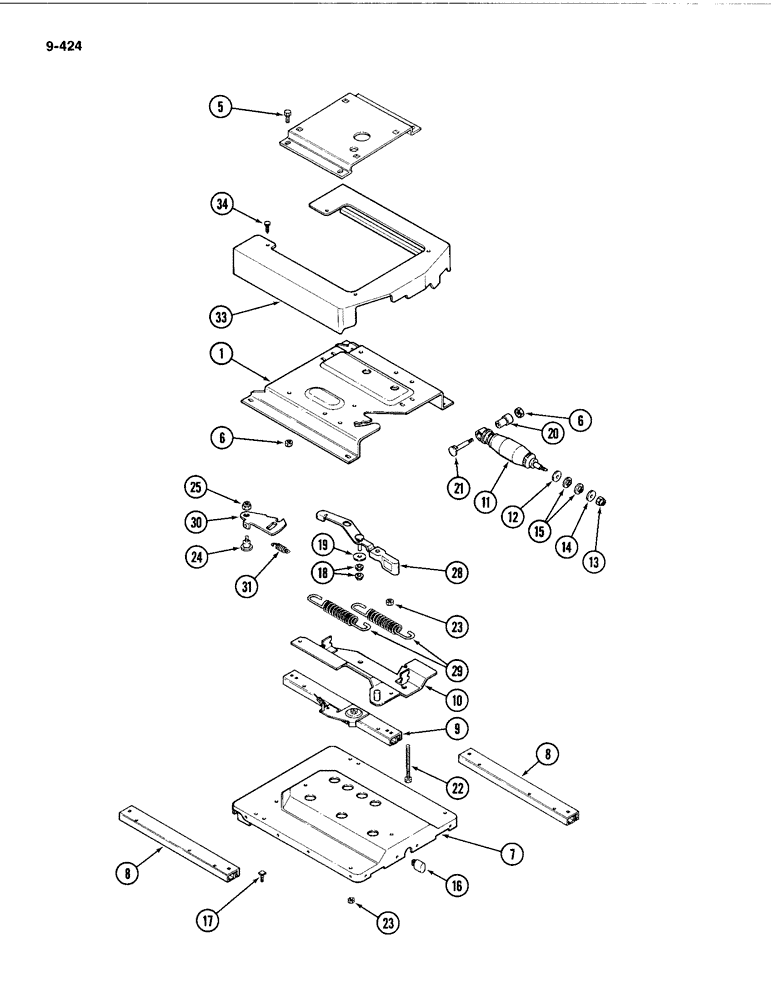 9-424

5
34
33
1
6
6
20
21
11
12
15
14
13
25
30
24
31
19
18
28
23
29
10
9
8
22
7
8
16
17
23