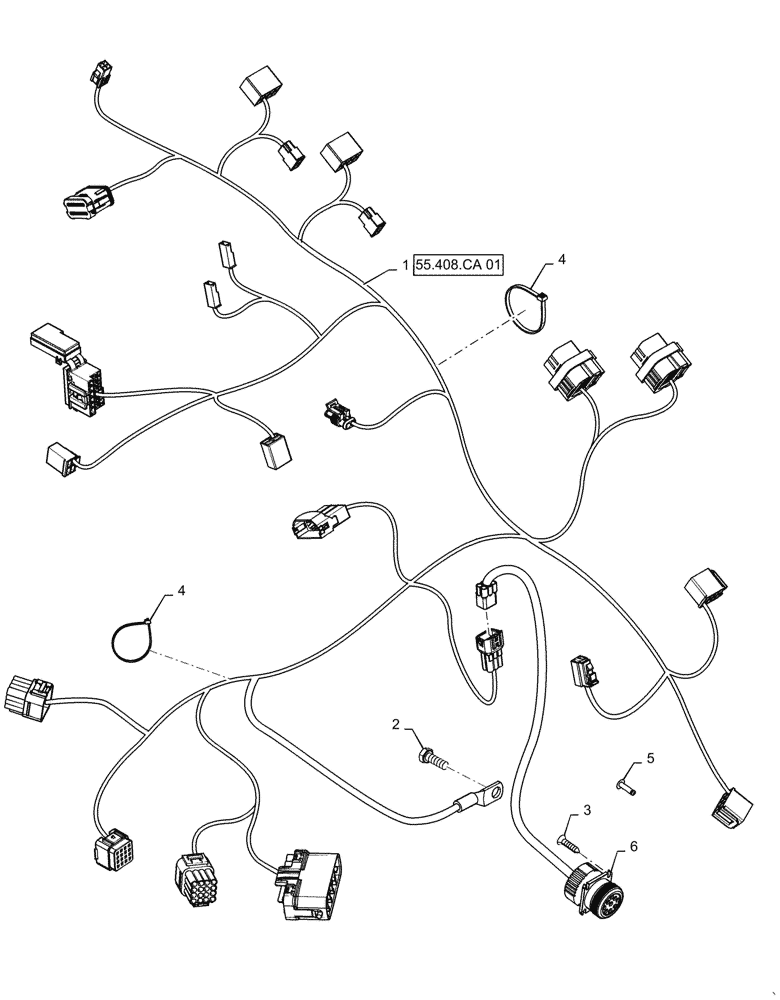 1 55.408.CA 01

4

4

2

5

3

6