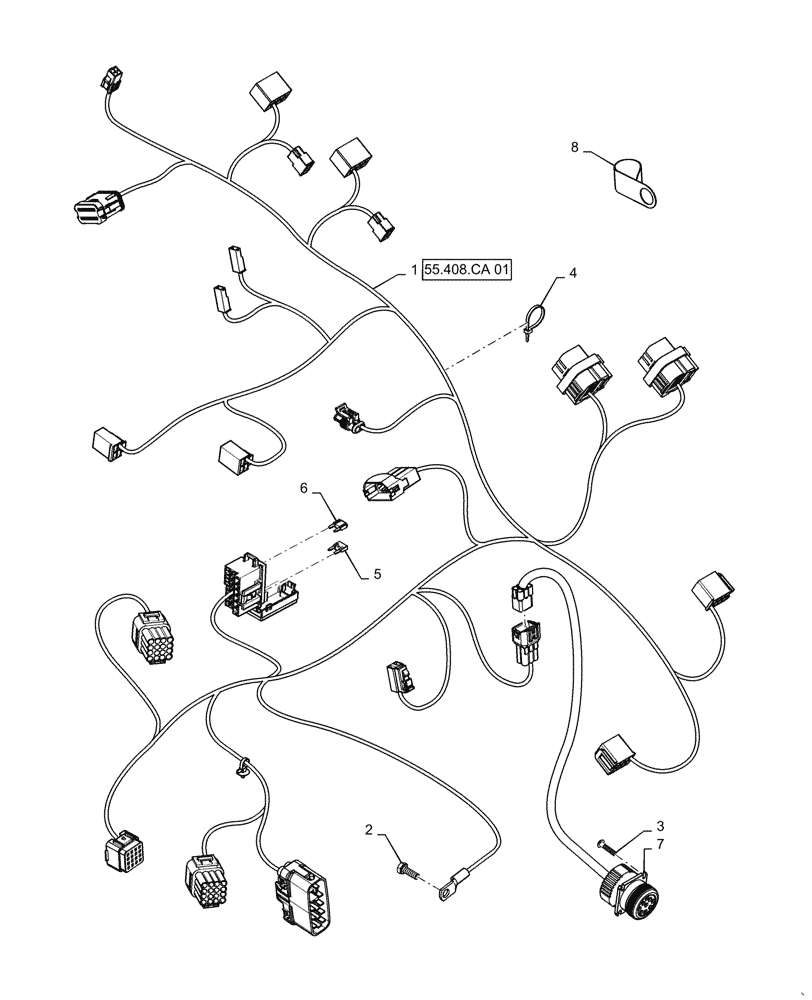 8

1 55.408.CA 01

4

6

5

2

3

7