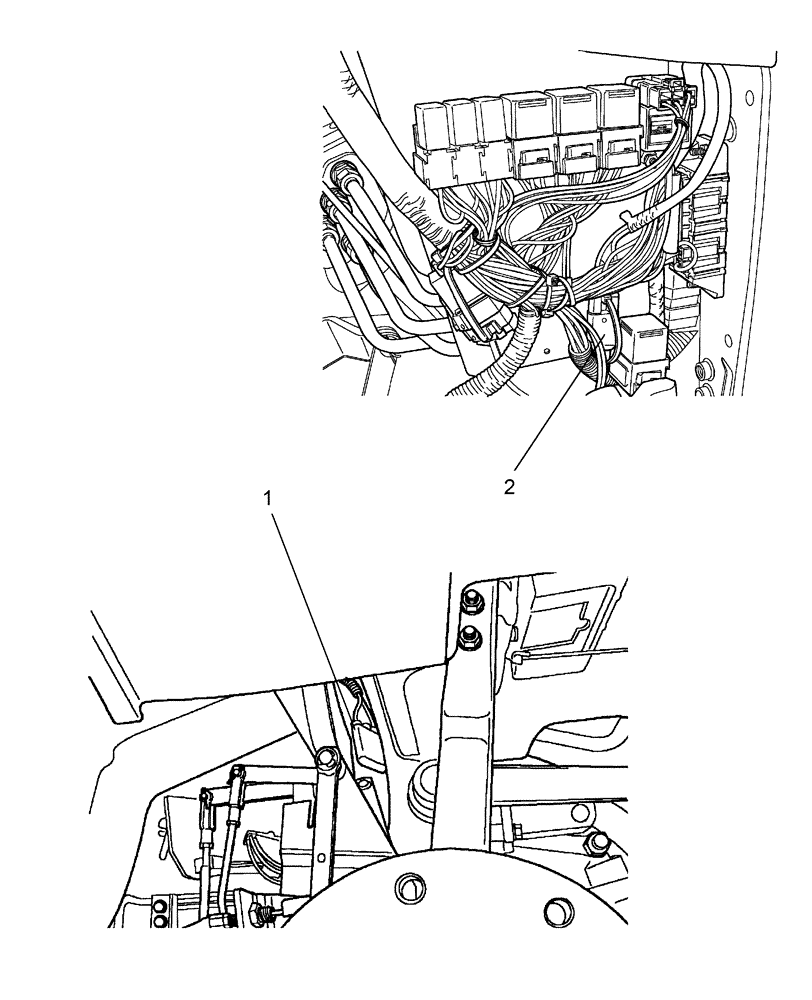 2

1