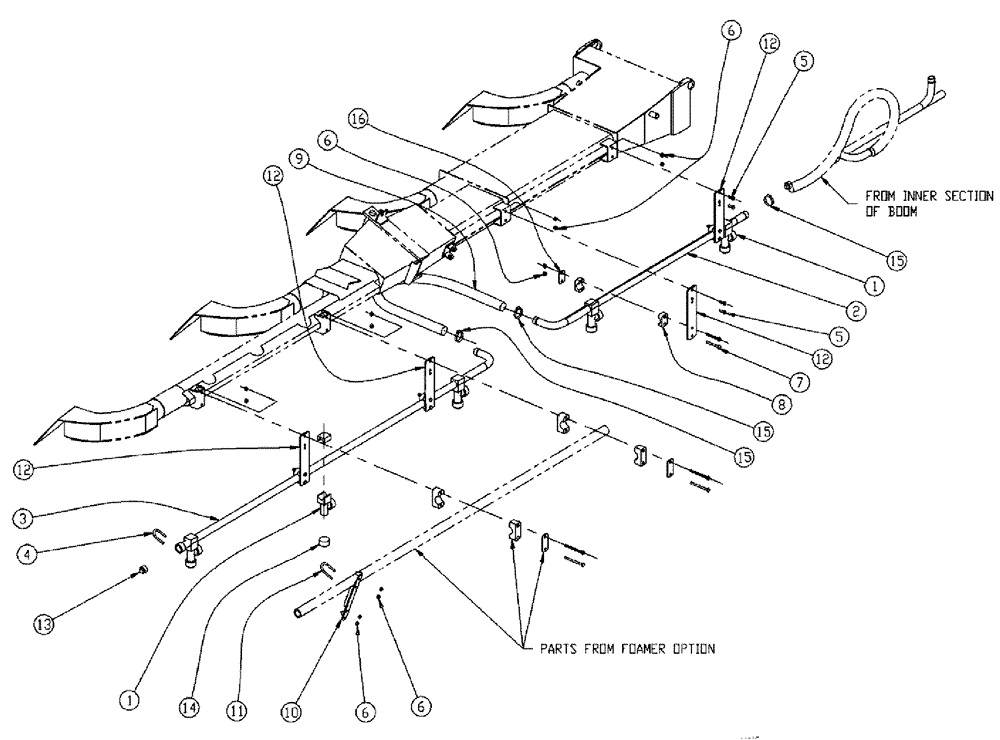 6
12
5
16
6
9
12
FROM INNER SECTION OF BOOM
15
1
2
5
12
7
8
15
15
12
3
4
13
1
14
11
10
6
6
PARTS FROM FOAMER OPTION