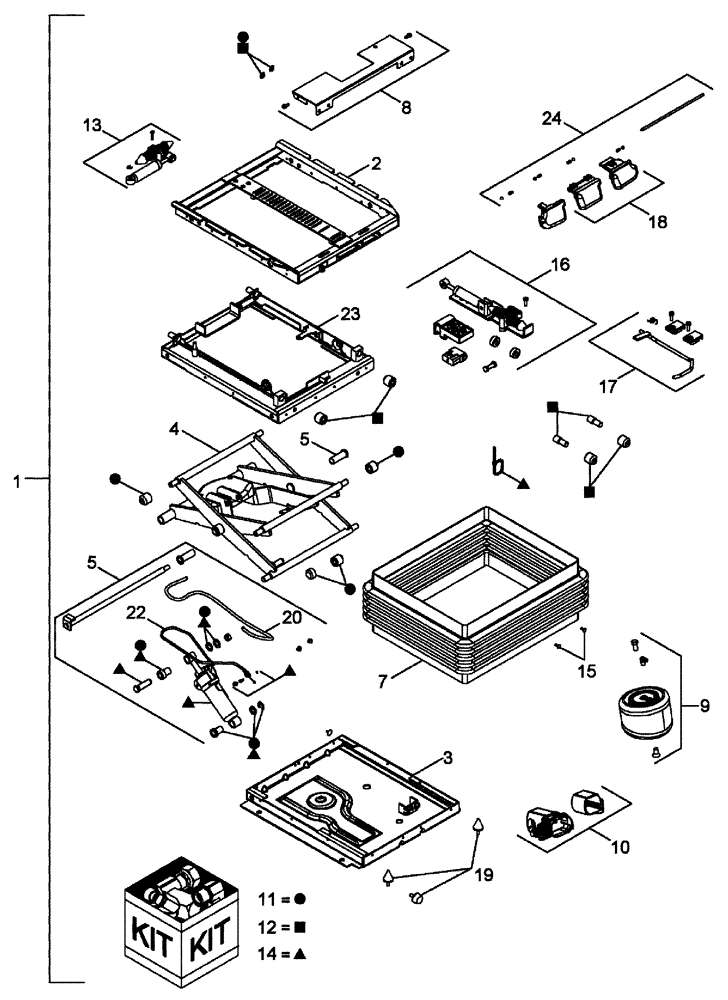 8
13
2
24
18
16
23
17
4
5
1
5
22
20
7
15
9
3
10
19
KIT KIT
11 = ●
12 = ■
14 = ▲