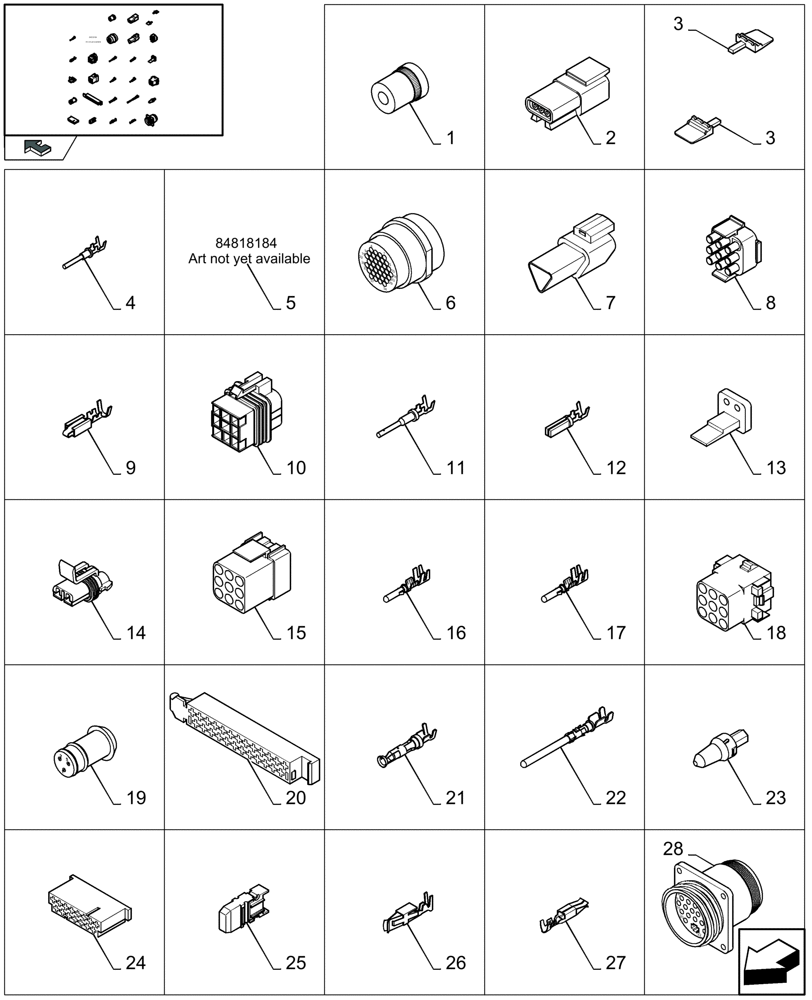 1

2

3

3

4

84818184
Art not yet available

5

6

7

8

9

10

11

12

13

14

15

16

17

18

19

20

21

22

23

24

25

26

27

28