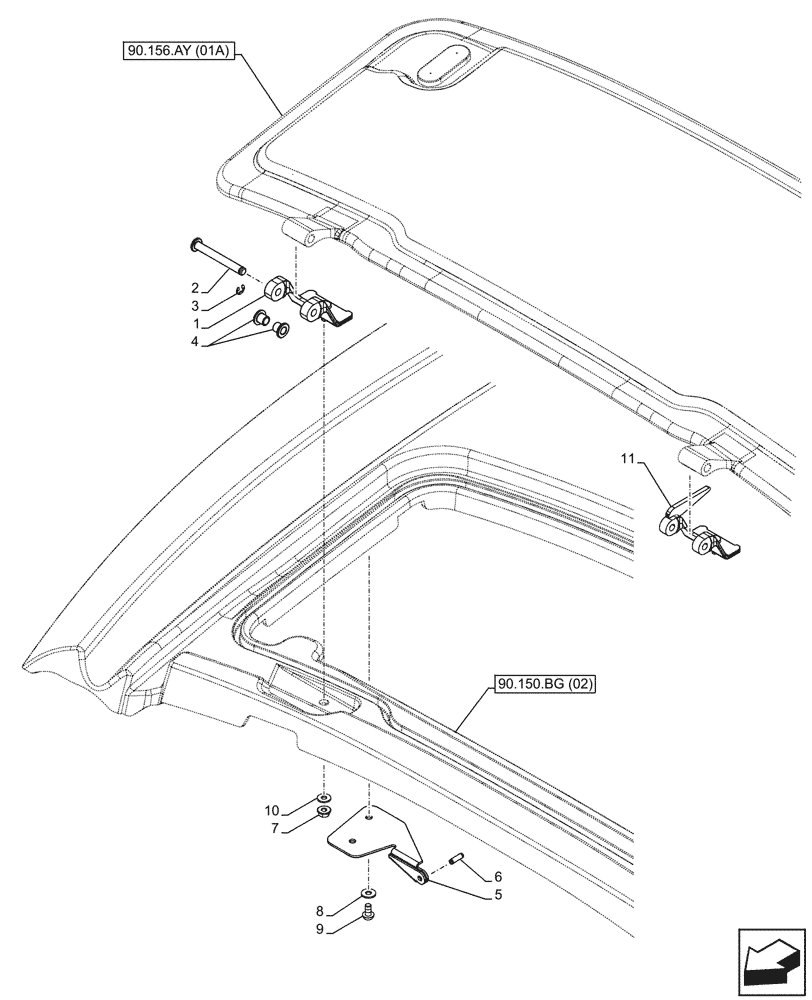 90.156.AY (01A)
2
3
1
4
11
90.150.BG (02)
10
7
6
5
8
9