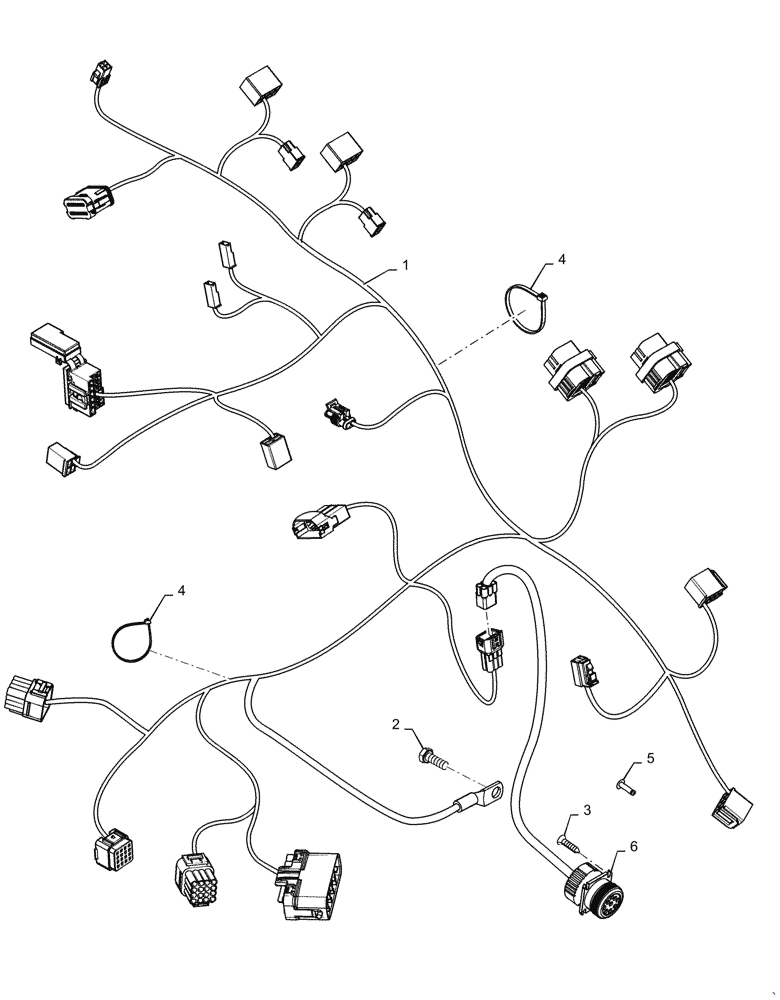 1
4
4
2
5
3
6