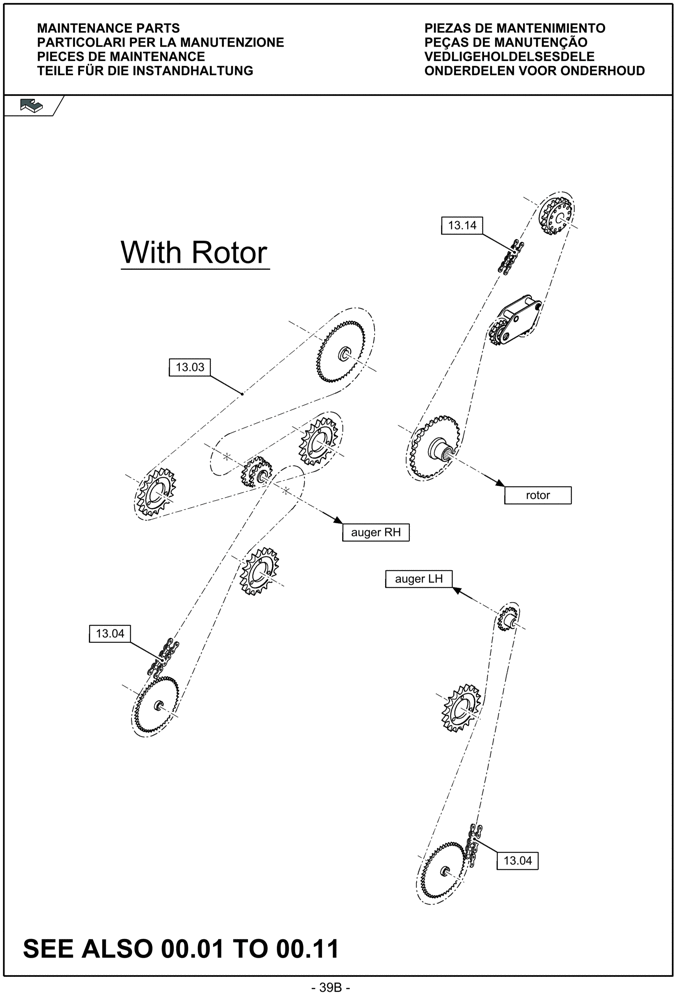 MAINTENANCE PARTS
PARTICOLARI PER LA MANUTENZIONE
PIECES DE MAINTENANCE
TEILE FÜR DIE INSTANDHALTUNG

PIEZAS DE MANTENIMIENTO
PEÇAS DE MANUTENÇÃO
VEDLIGEHOLDELSESDELE
ONDERDELEN VOOR ONDERHOUD

With Rotor

13.14

13.03

rotor

auger RH

auger LH

13.04

13.04

SEE ALSO 00.01 TO 00.11

- 39B -