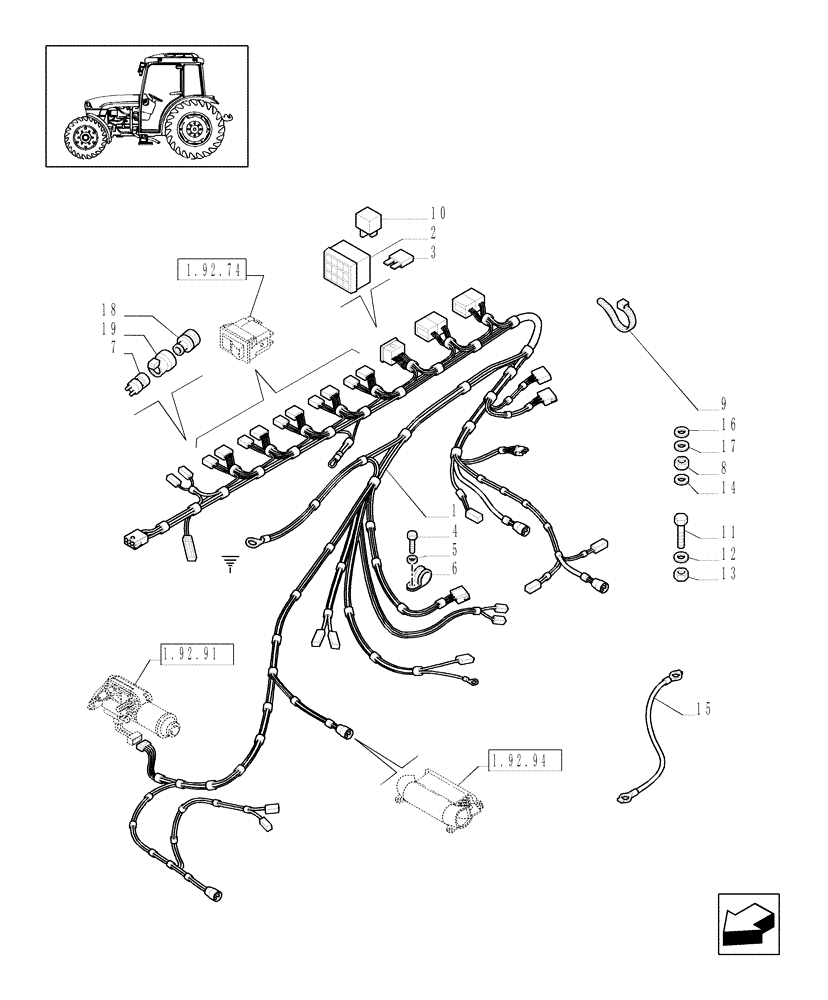 10
2
3
1.92.74
18
19
7
9
16
17
8
14
1
4
5
6
11
12
13
1.92.91
15
1.92.94