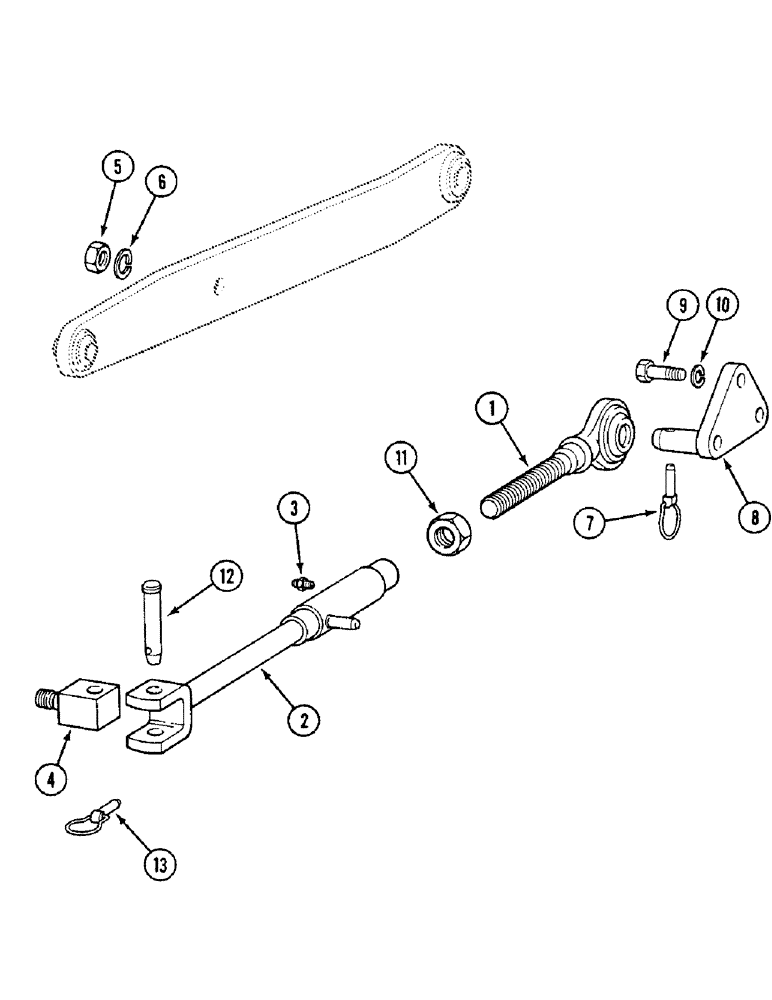 5
6
9
10
1
11
8
7
3
12
2
4
13