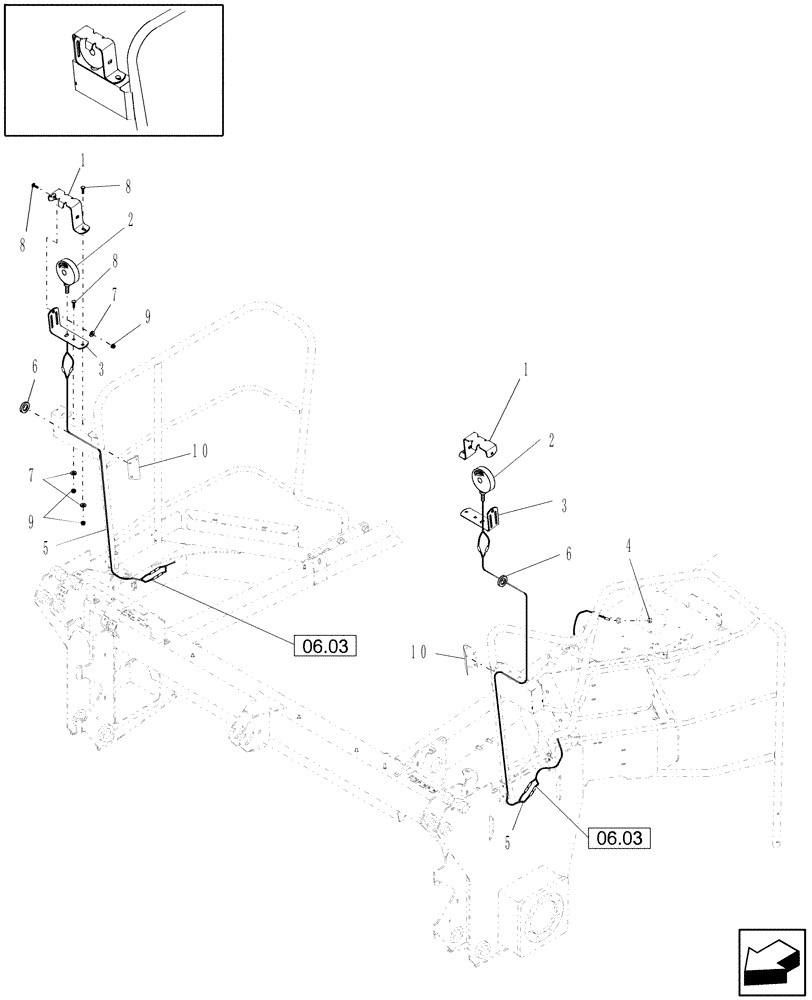 1
8
8
2
8
7
9
3
6
10
7
9
5
06.03
1
2
3
6
4
10
5
06.03