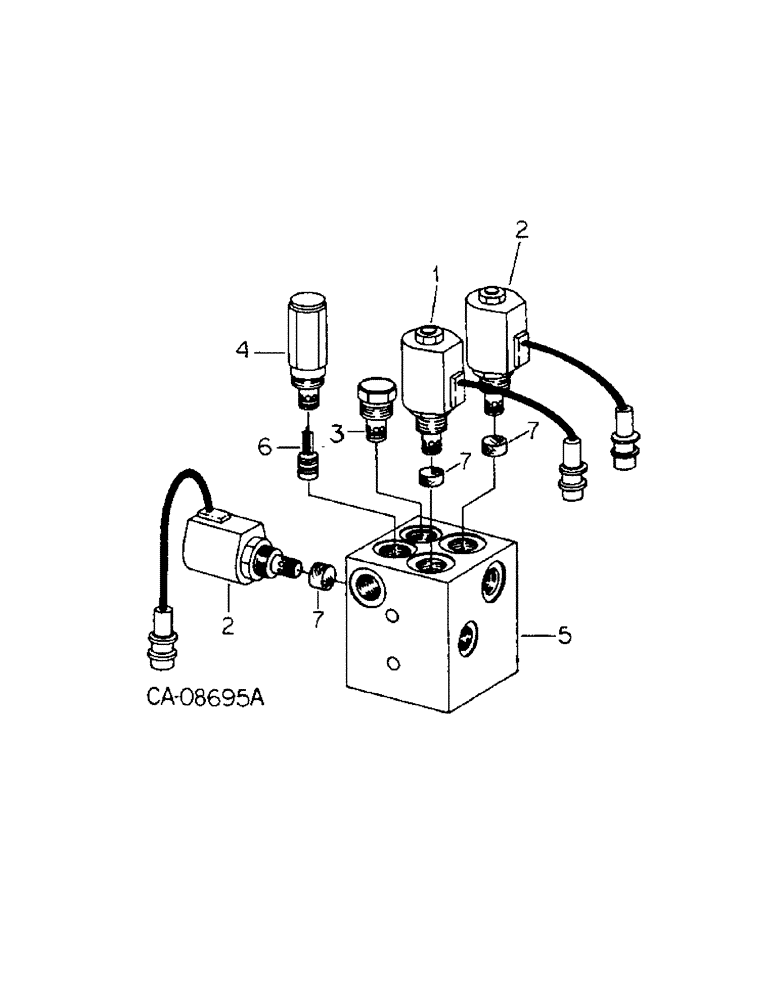 2
1
4
3
6
7
7
2
7
5
CA-08695A