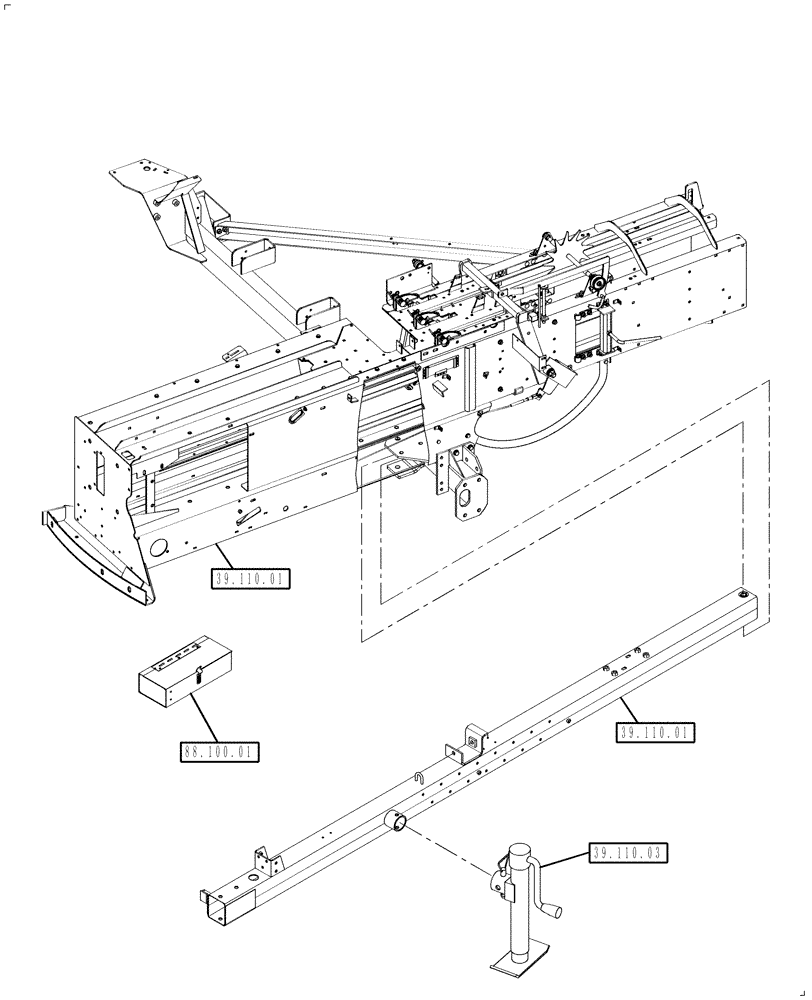 39.110.01

88.100.01

39.110.01

39.110.03