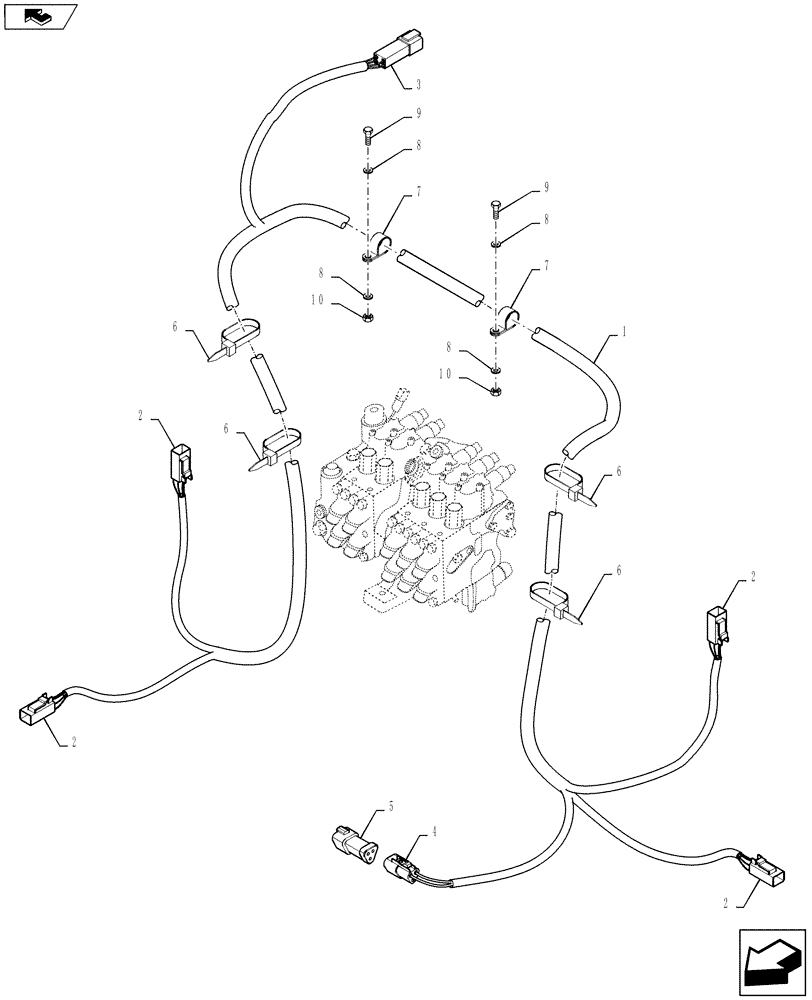 3
9
8
7
9
8
8
10
7
1
6
8
10
2
6
6
6
2
2
5
4
2