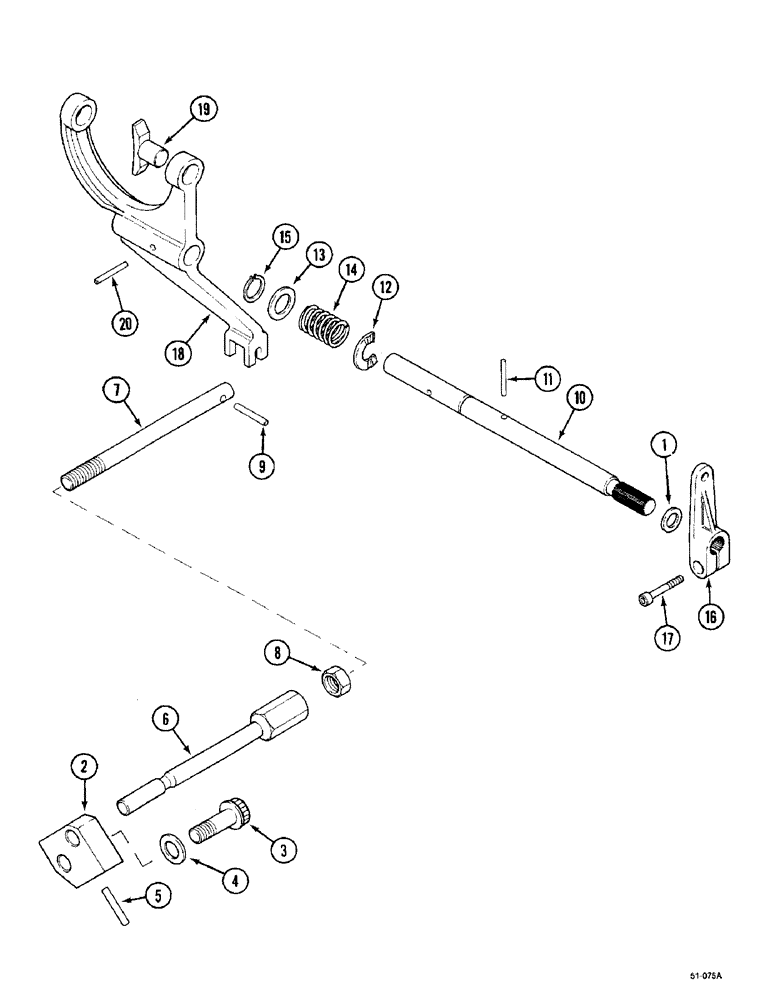 19
15
13
14
12
20
18
11
10
7
9
1
16
17
8
6
2
3
4
5
51-075A