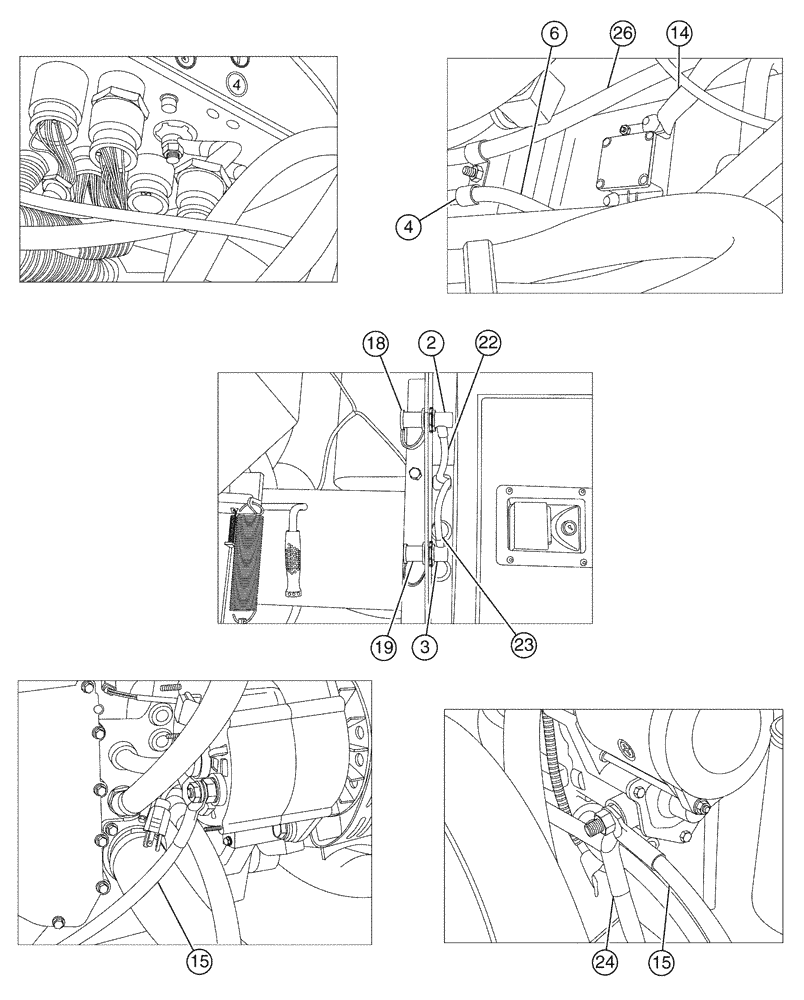 4

6
26
14
4

18
2
22
19
3
23

15

24
15