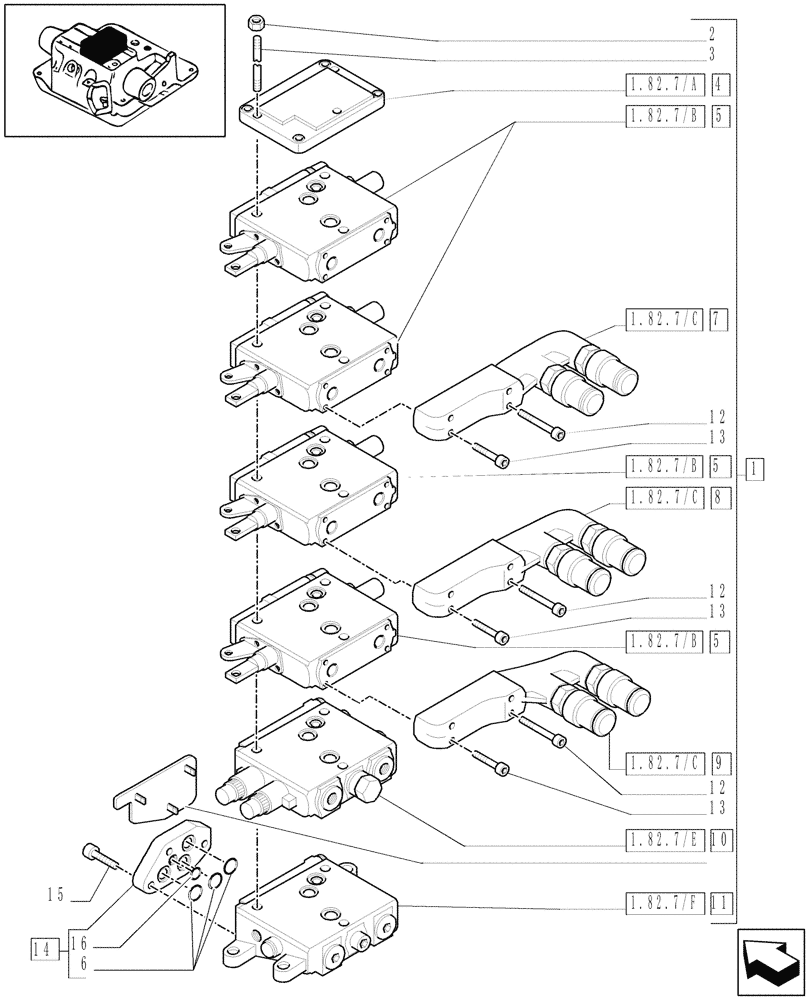 2
3
1.82.7/A 4
1.82.7/B 5
1.82.7/C 7
12
13
1.82.7/B 5
1
1.82.7/C 8
12
13
1.82.7/B 5
1.82.7/C 9
12
13
1.82.7/E 10
1.82.7/F 11
15
14
16
6