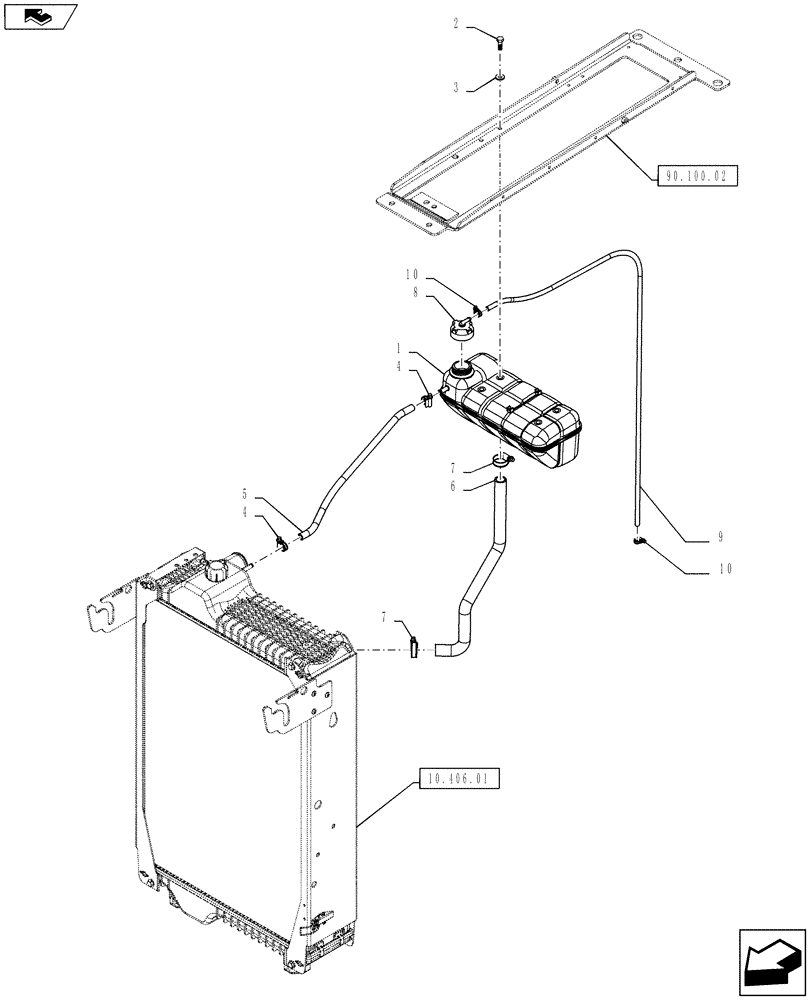 2
3
90.100.02
10
8
1
4
7
6
5
4
9
10
7
10.406.01