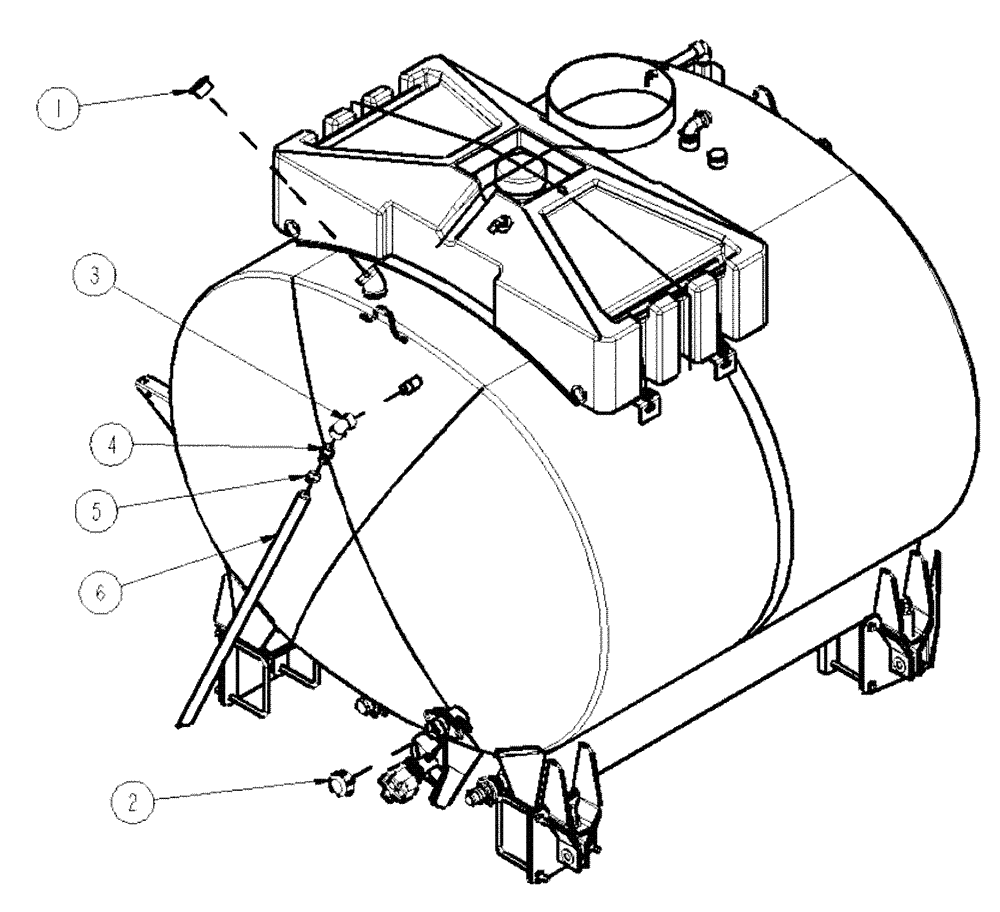 1
3
4
5
6
2