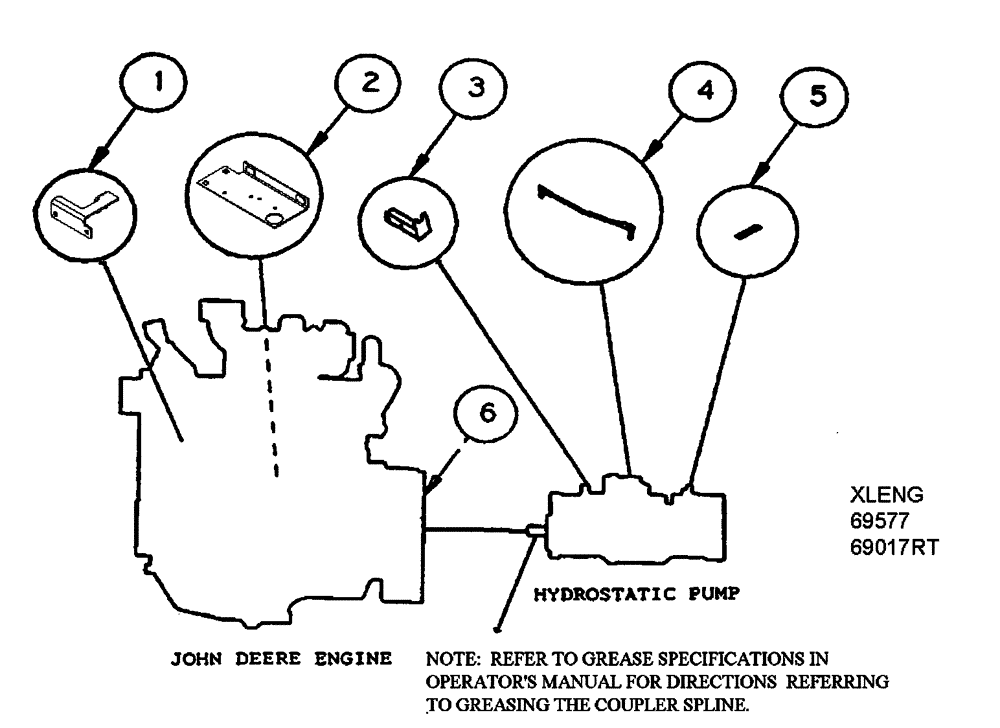 1
2
3
4
5
6

XLENG
69577
69017RT

HYDROSTATIC PUMP

JOHN DEERE ENGINE

NOTE: REFER TO GREASE SPECIFICATIONS IN OPERATOR'S MANUAL FOR DIRECTIONS REFERRING TO GREASING THE COUPLER SPLINE.