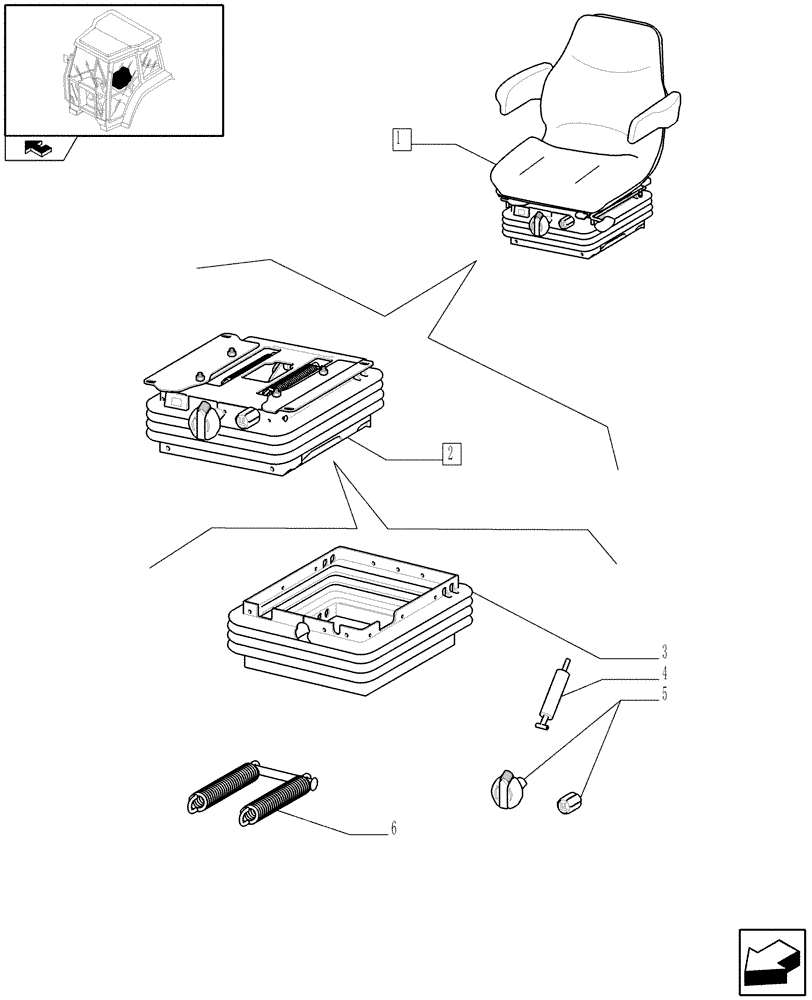 1
2
3
4
5
6