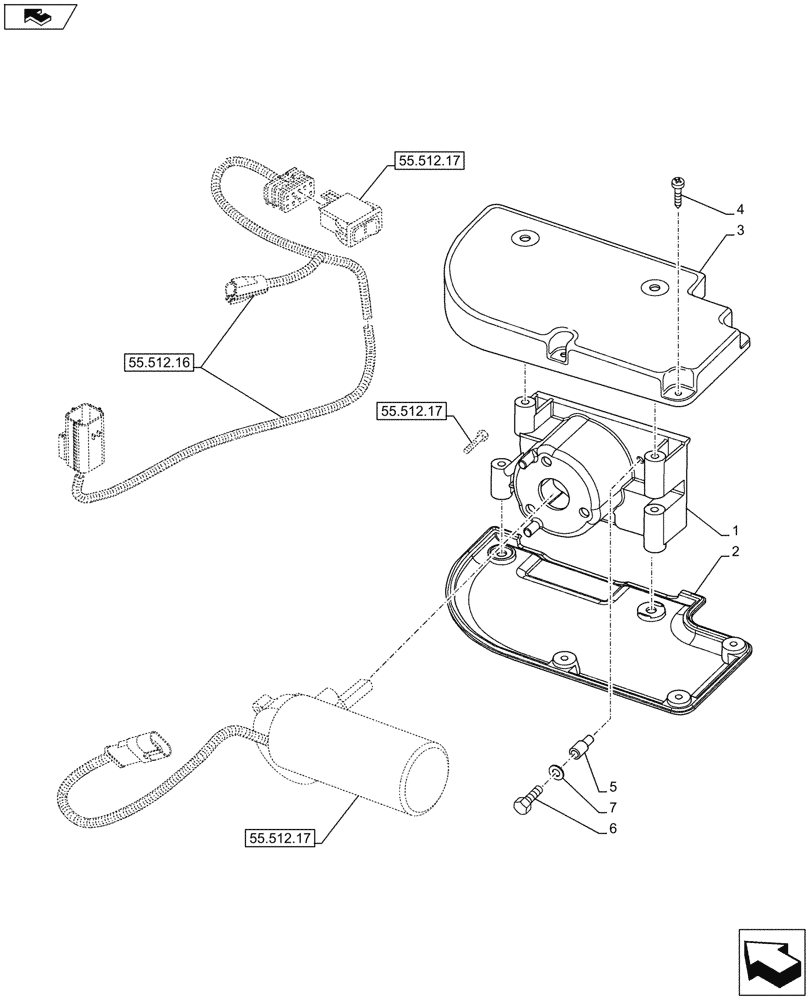 55.512.17

4

3

55.512.16

55.512.17

1

2

5

7

6

55.512.17