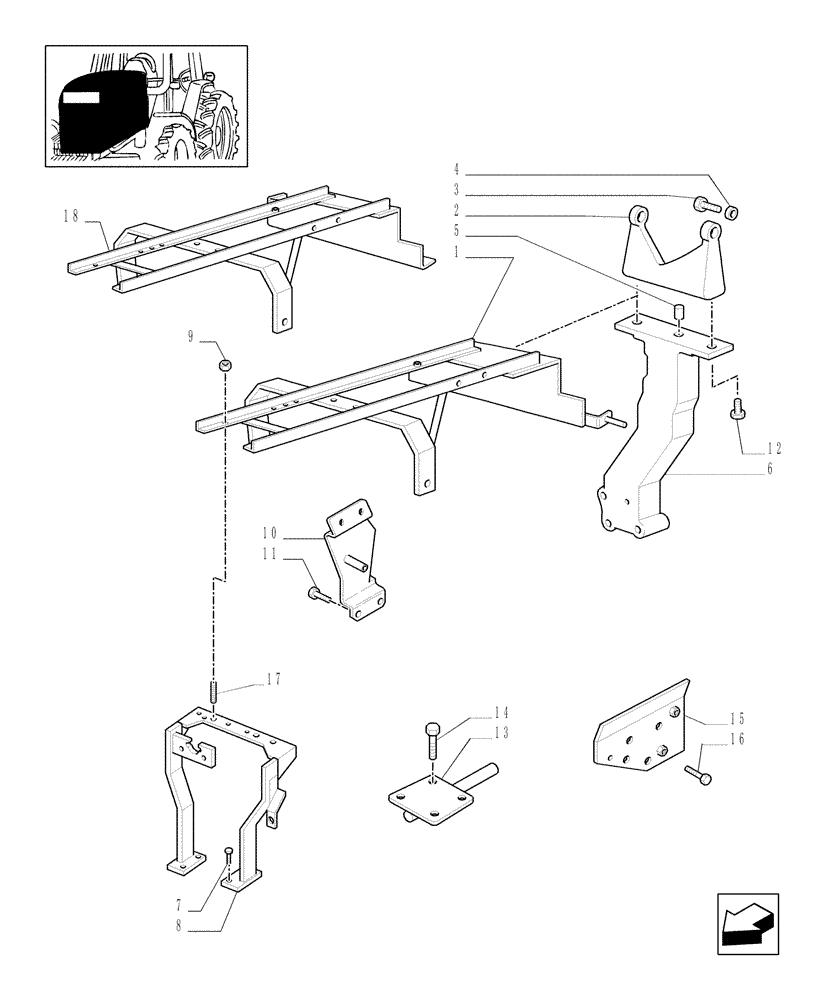 18
4
3
2
5
1
9
12
6
10
11
17
14
13
15
16
7
8