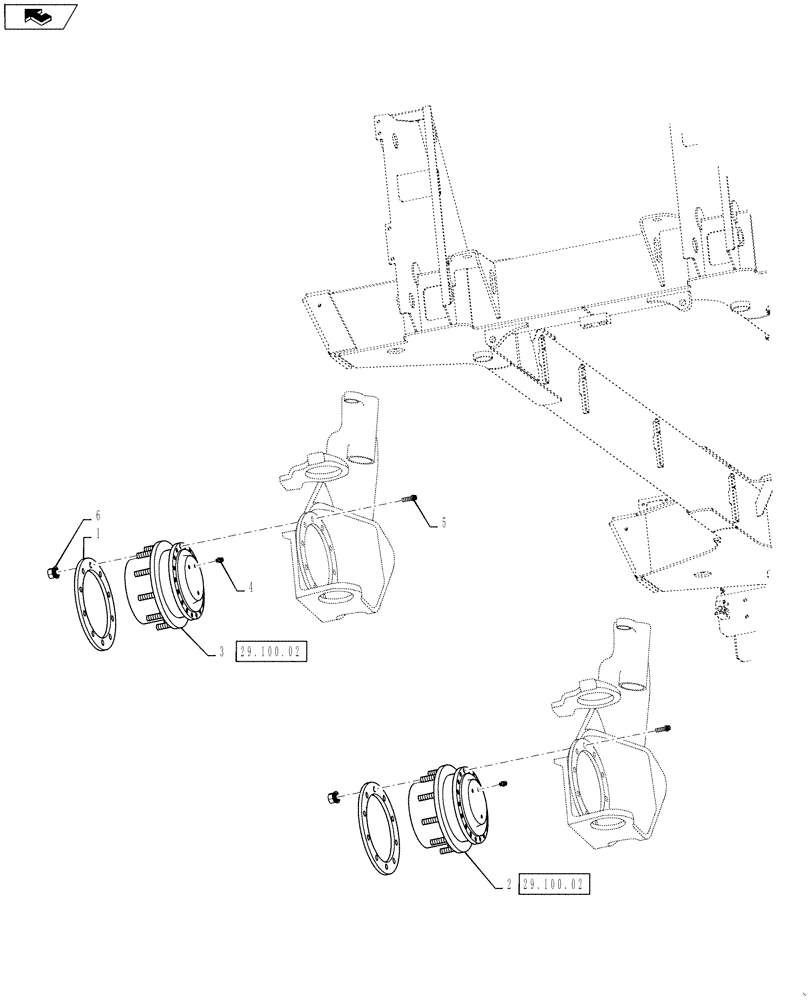 6
1
5
4
3 29.100.02
2 29.100.02