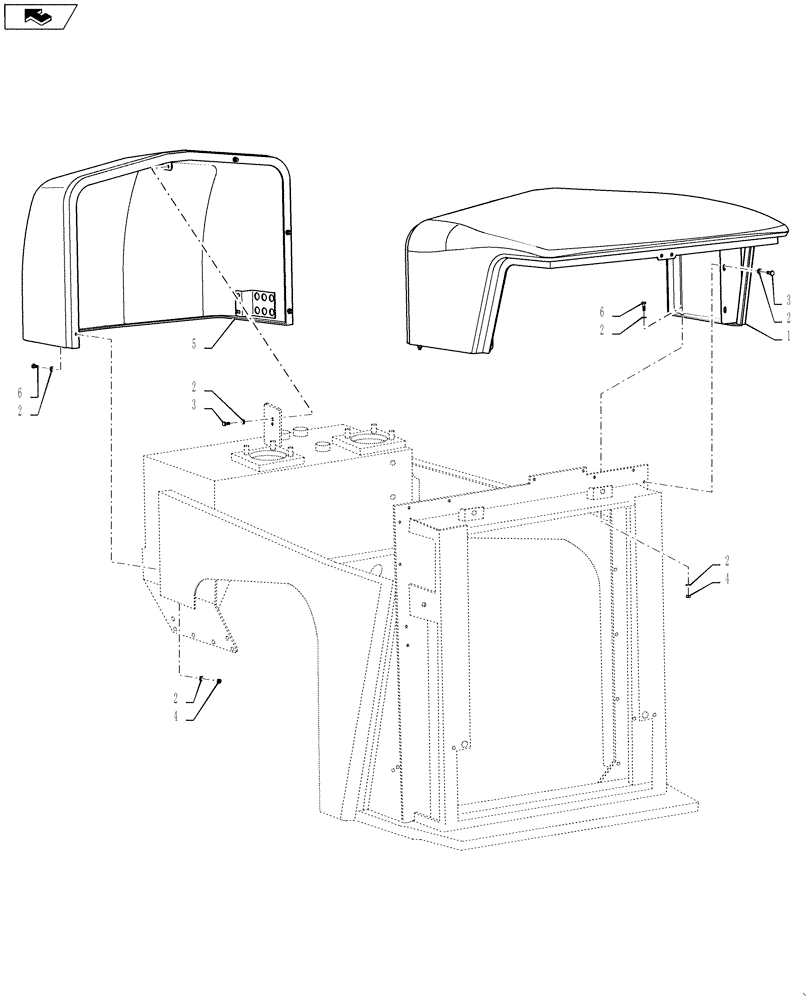 5
6
2
2
3
6
2
3
2
1
2
4
2
4