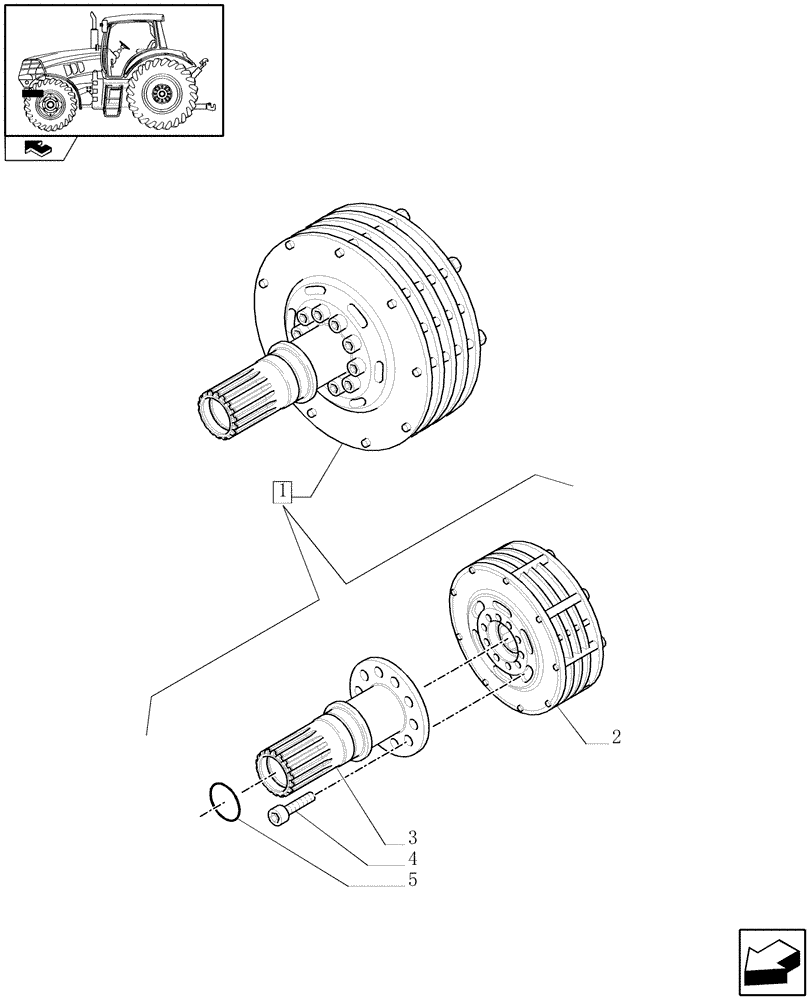 1
2
3
4
5