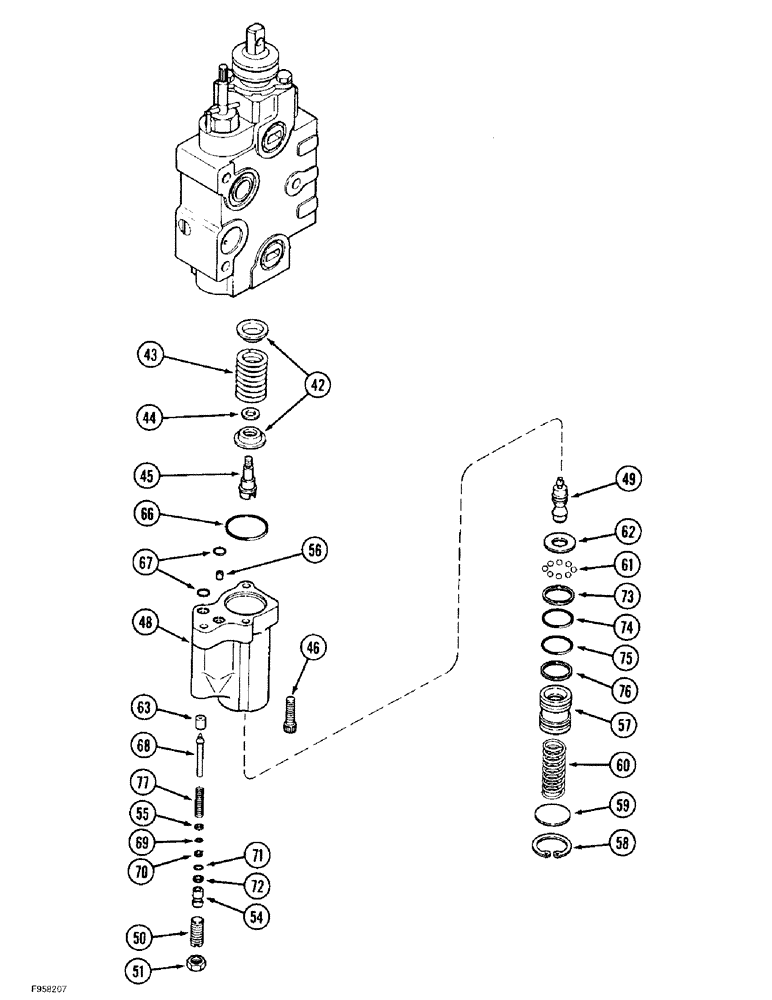 43
42
44
45
66
67
56
48
46
63
68
77
55
69
70
71
72
54
50
51
49
62
61
73
74
75
76
57
60
59
58
F958207