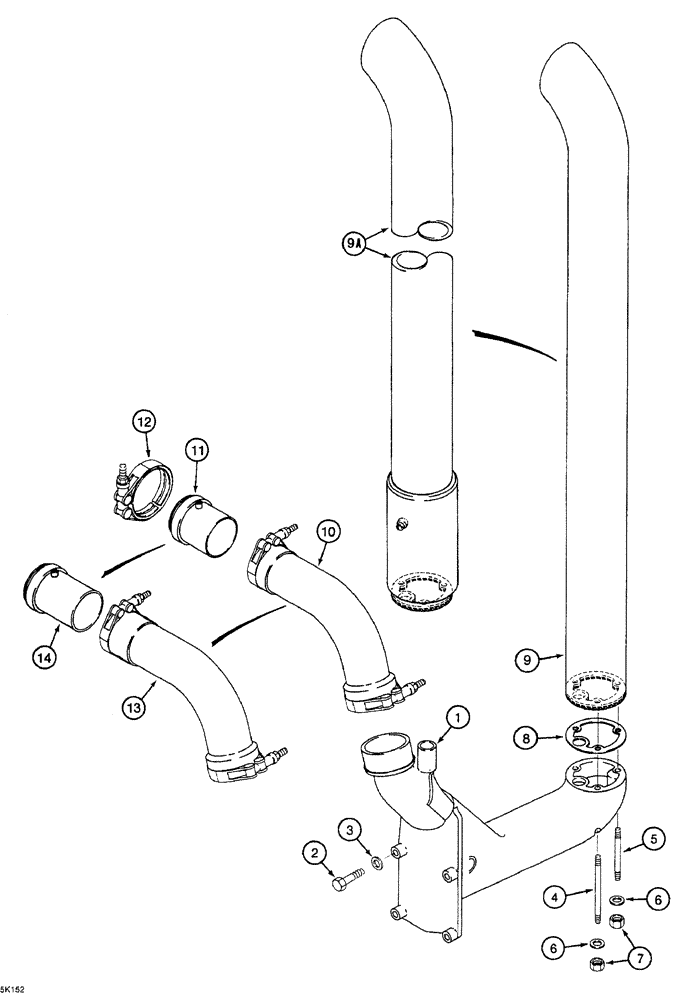 9A
12
11
10
14
13
9
1
8
3
2
5
4
6
6
7
5K152