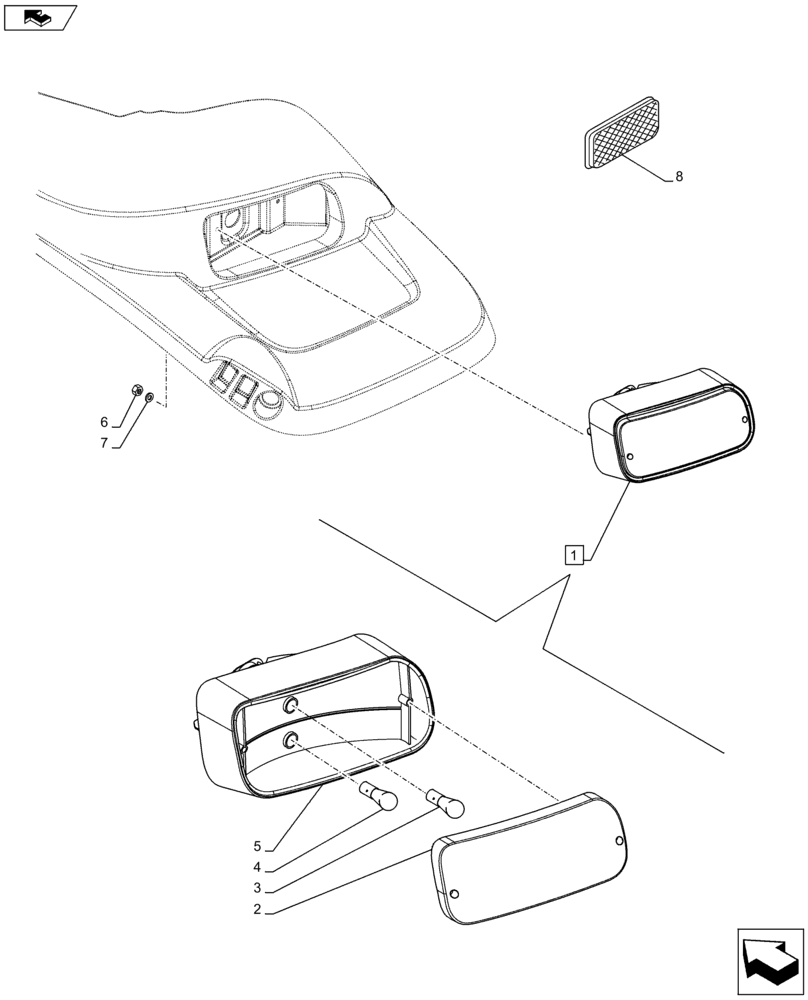 8

6
7

1

5
4
3
2