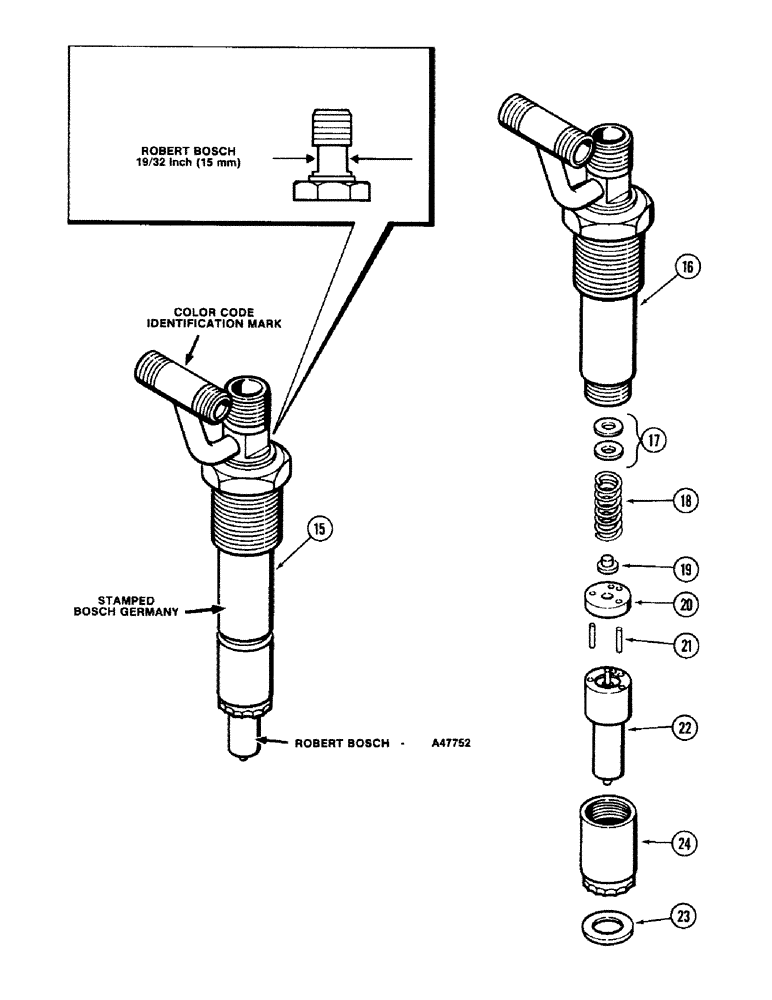 ROBERT BOSCH
19/32 Inch (15 mm)

COLOR CODE
IDENTIFICATION MARK

15

STAMPED
BOSCH GERMANY

ROBERT BOSCH - A47752

16

17

18

19

20

21

22

24

23