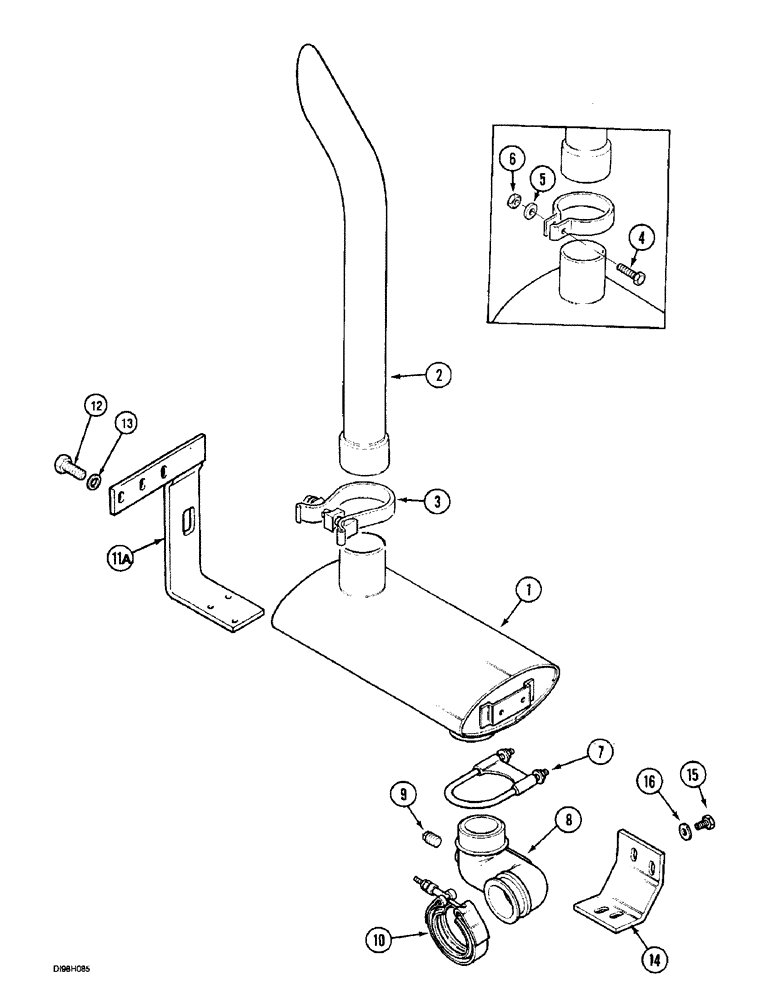 6
5
4
2
12
13
3
11A
1
7
9
8
16
15
10
14
DI98H085