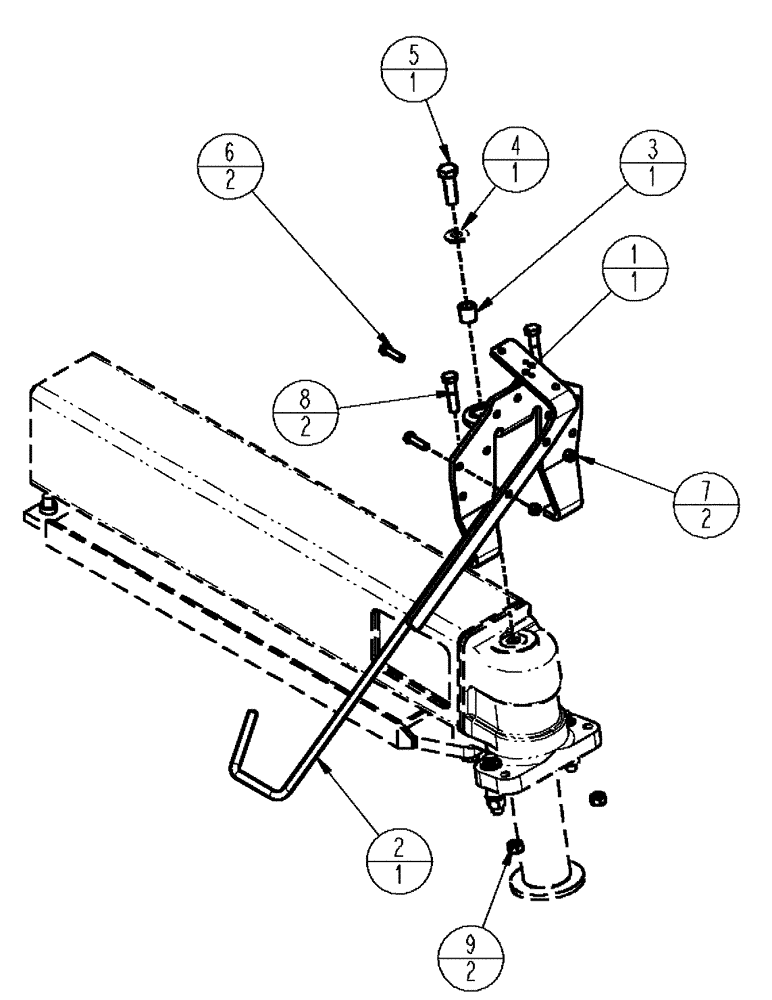 $\frac{5}{1}$

$\frac{4}{1}$

$\frac{3}{1}$

$\frac{6}{2}$

$\frac{1}{1}$

$\frac{8}{2}$

$\frac{7}{2}$

$\frac{2}{1}$

$\frac{9}{2}$