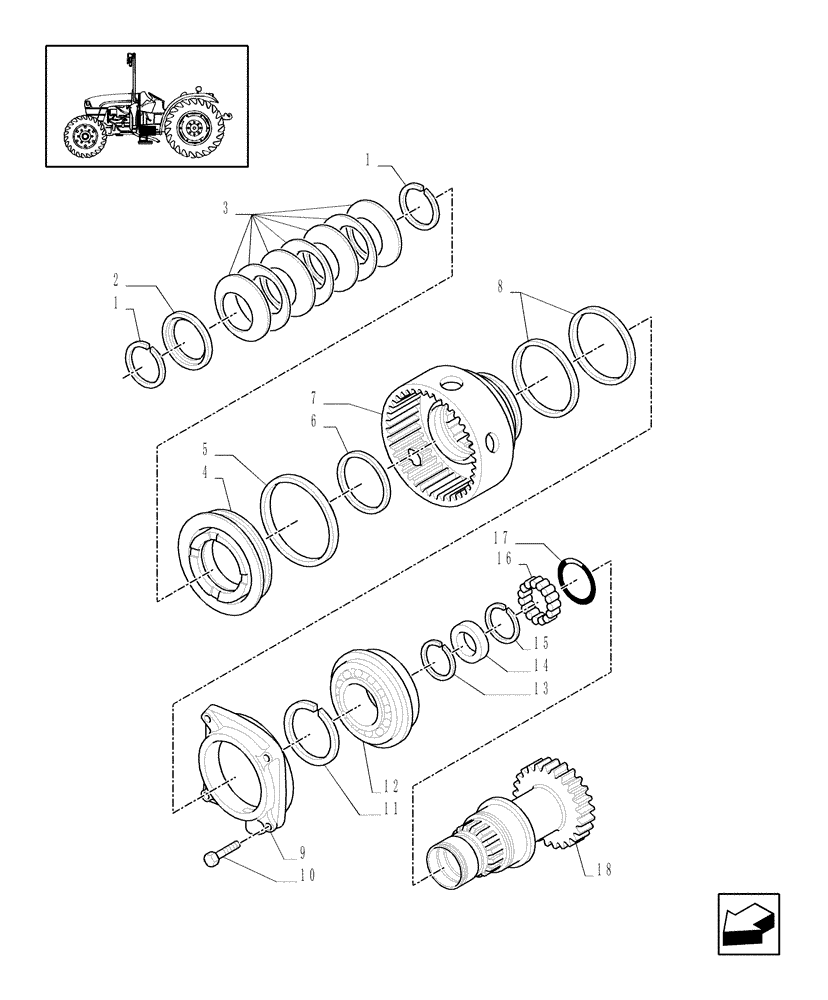 1
3
2
1
8
7
6
5
4
17
16
15
14
13
12
11
9
10
18