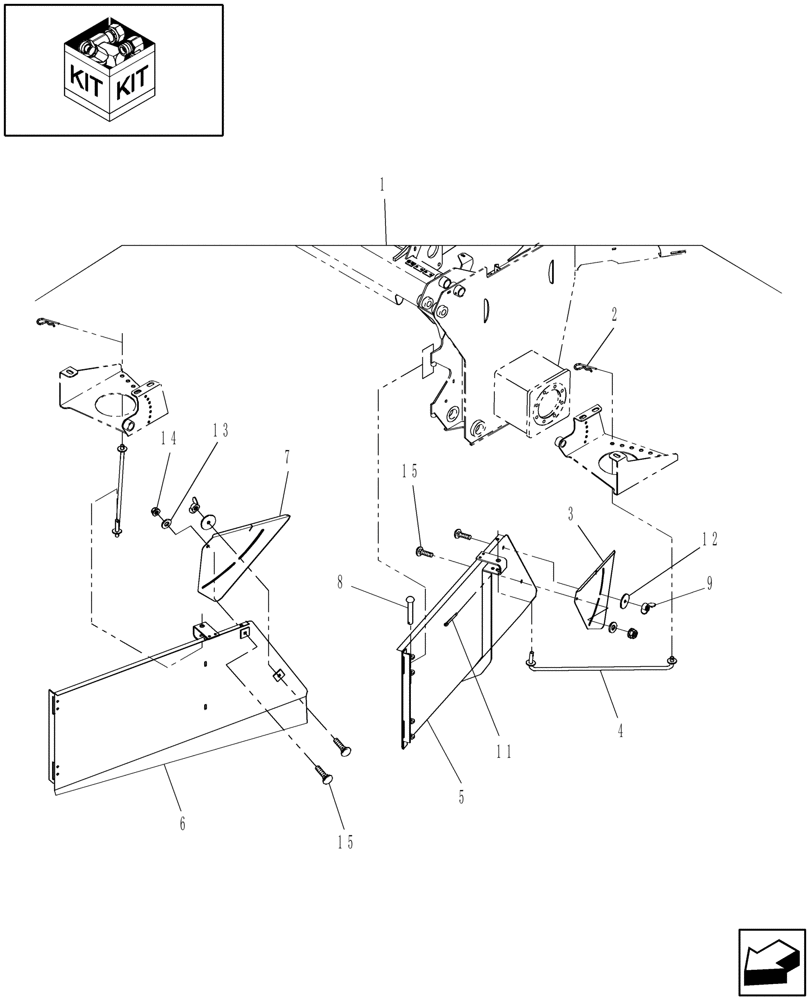 KIT KIT

1
2
14
13
7
15
3
12
9
8
11
4
5
6
15