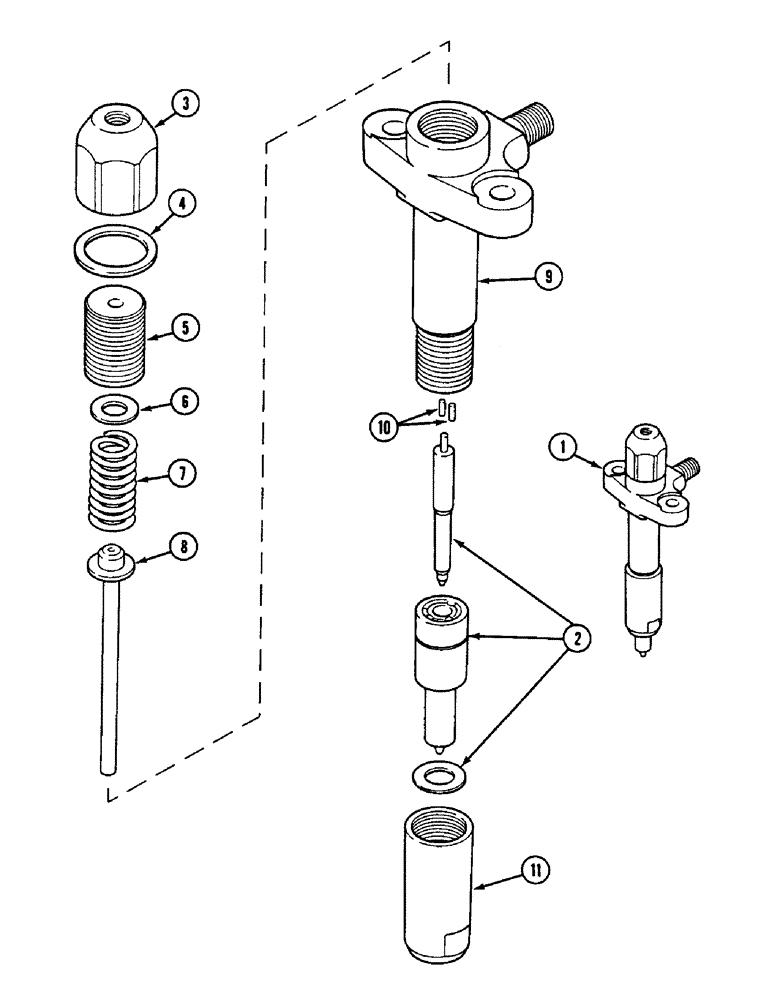 3
4
5
6
7
8
9
10
1
2
11