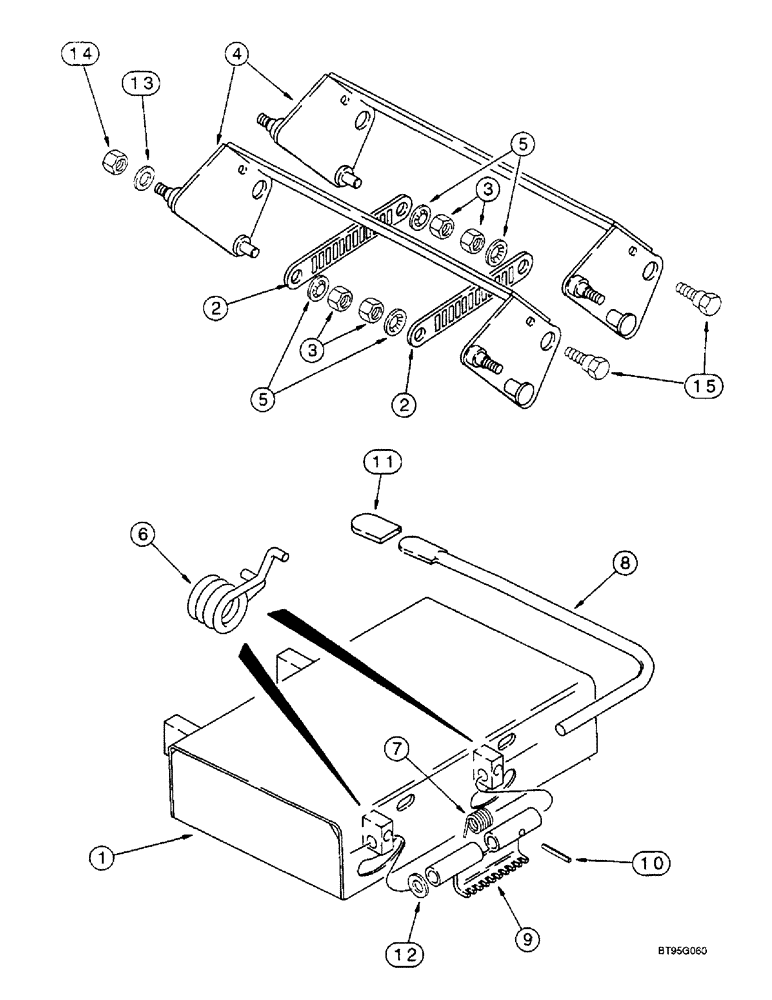 14
13
4
5
3
2
3
5
2
15
11
6
8
7
1
10
12
9
BT95G060