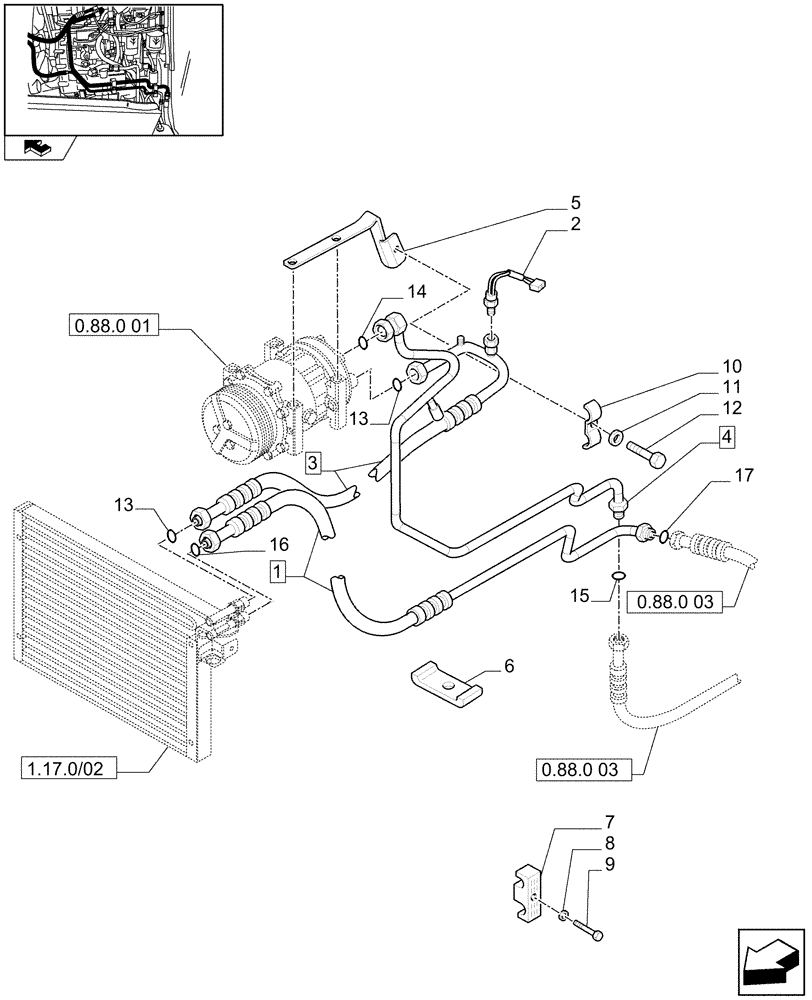 5
2
14
0.88.0 01
10
11
12
13
4
3
17
13
16
1
15
0.88.0 03
6
1.17.0/02
0.88.0 03
7
8
9