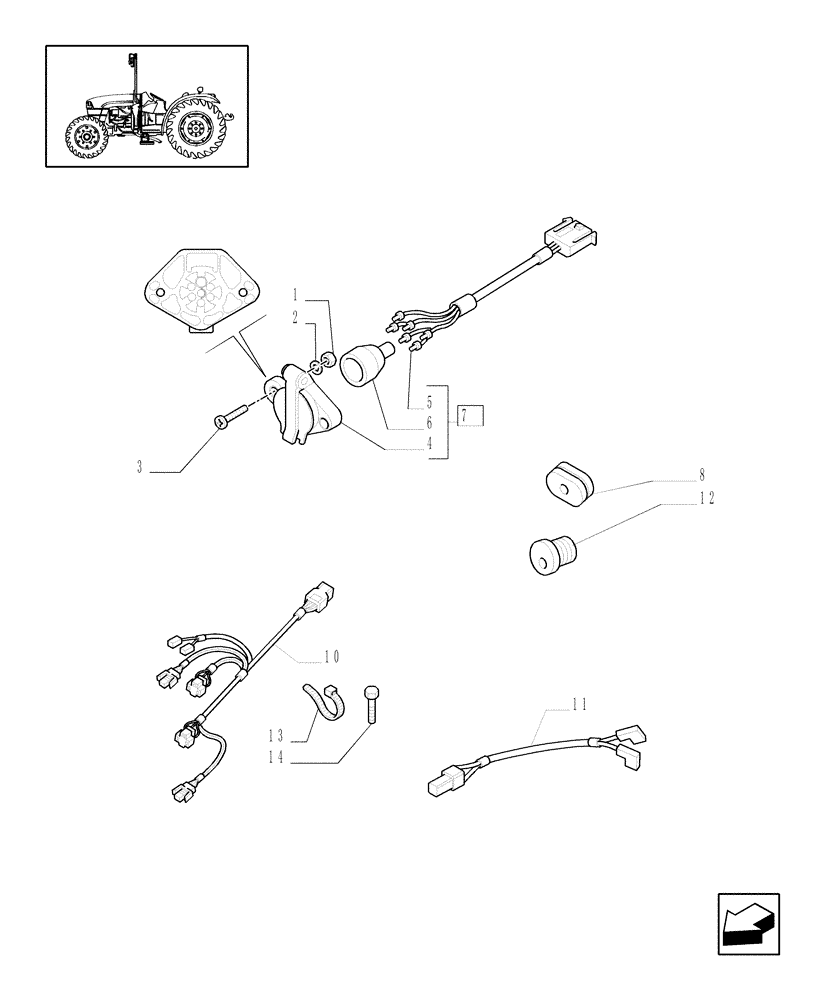 1
2
3
5
6
4
7
8
12
10
13
14
11