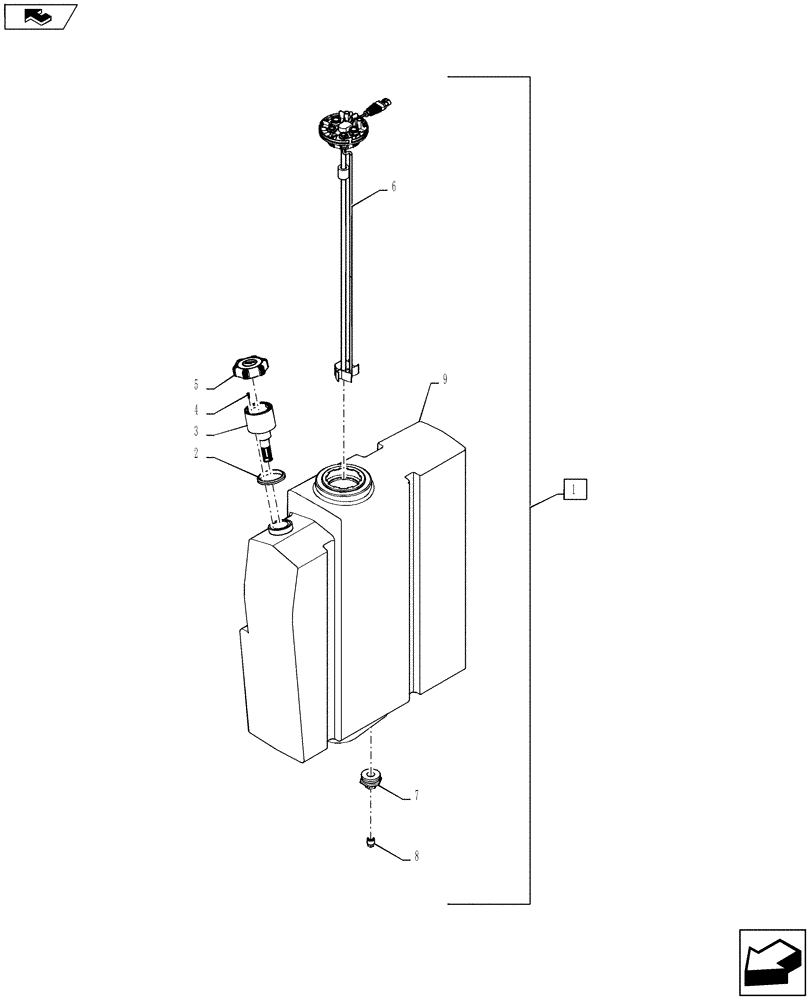 6

5
4
3
2

9

1

7

8